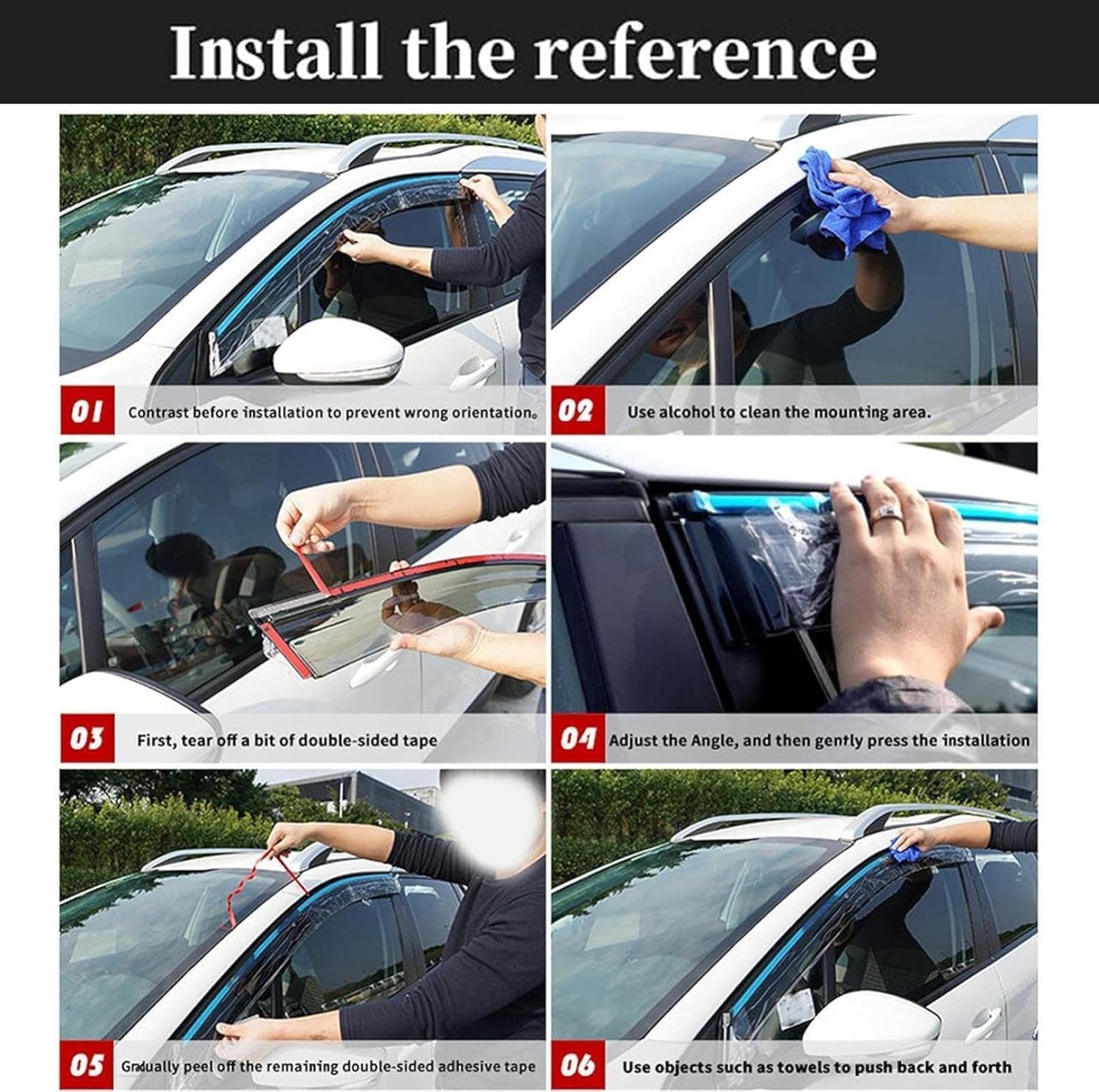 Install the reference

01 Contrast before installation to prevent wrong orientation。

02 Use alcohol to clean the mounting area.

03 First, tear off a bit of double-sided tape

04 Adjust the Angle, and then gently press the installation

05 Gradually peel off the remaining double-sided adhesive tape

06 Use objects such as towels to push back and forth