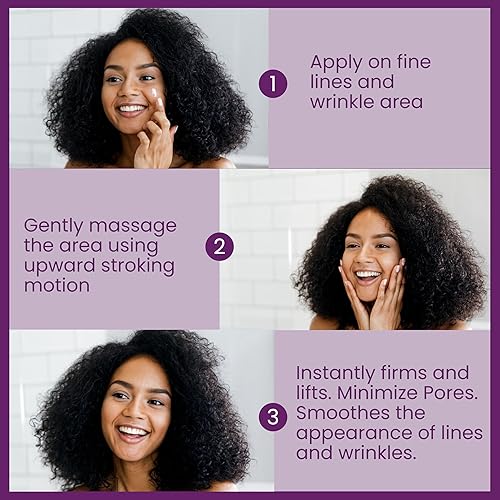 1

Apply on fine lines and wrinkle area

Gently massage the area using upward stroking motion

2

3

Instantly firms and lifts. Minimize Pores. Smoothes the appearance of lines and wrinkles.