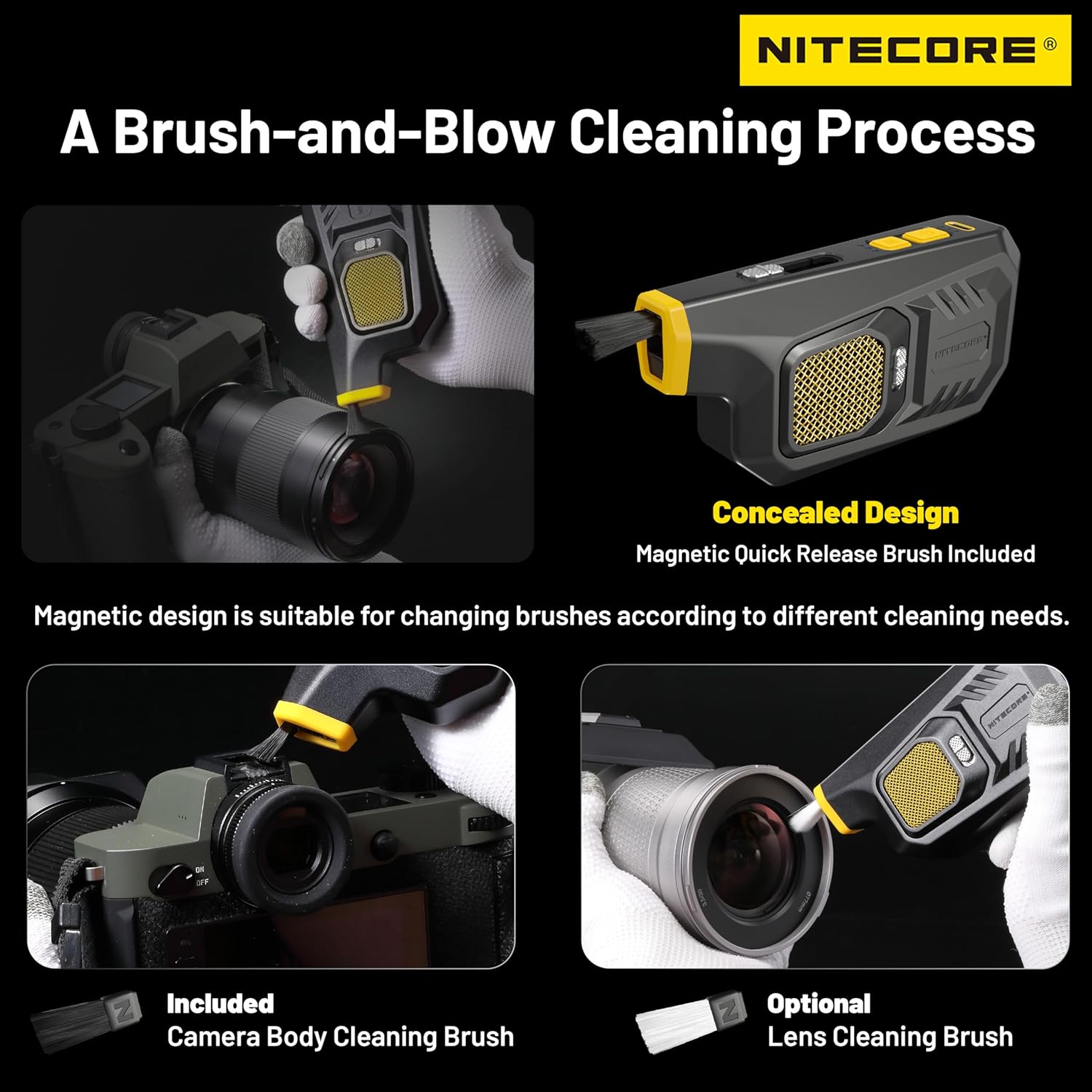 NITECORE®

A Brush-and-Blow Cleaning Process

NITECORE

Concealed Design

Magnetic Quick Release Brush Included

Magnetic design is suitable for changing brushes according to different cleaning needs.

ON
OFF

NITECORE

Included
Camera Body Cleaning Brush

Optional
Lens Cleaning Brush