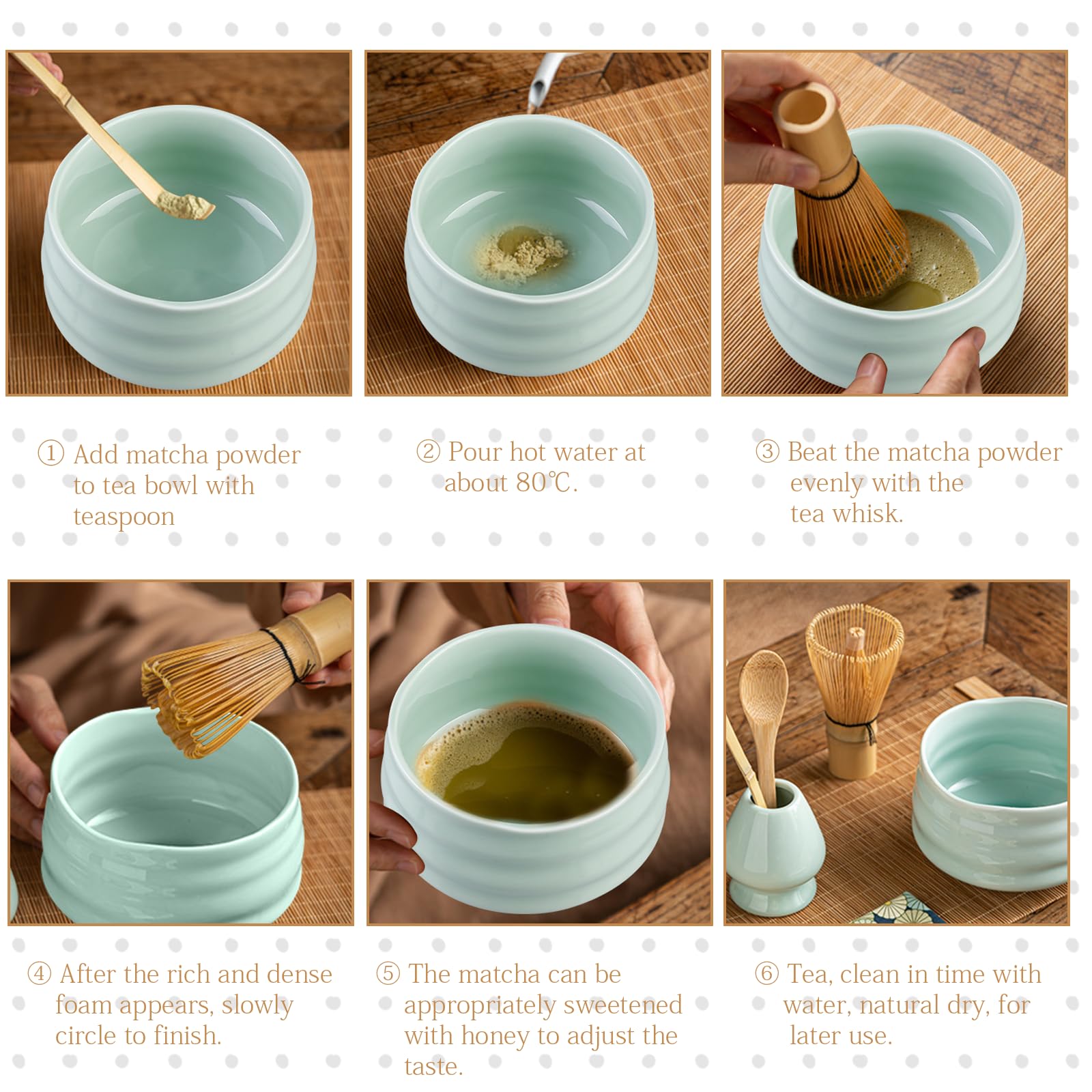 ① Add matcha powder to tea bowl with teaspoon

② Pour hot water at about 80℃.

③ Beat the matcha powder evenly with the tea whisk.

④ After the rich and dense foam appears, slowly circle to finish.

⑤ The matcha can be appropriately sweetened with honey to adjust the taste.

⑥ Tea, clean in time with water, natural dry, for later use.