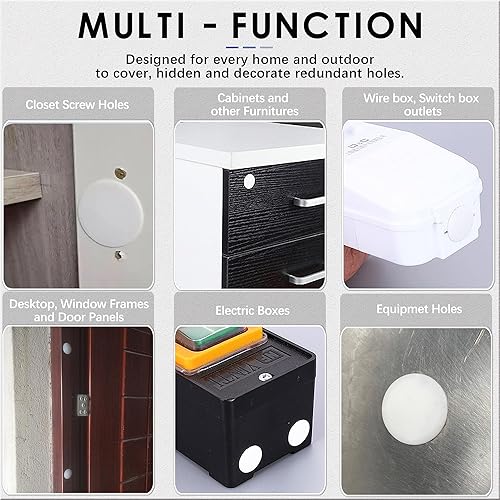 MULTI - FUNCTION

Designed for every home and outdoor to cover, hidden and decorate redundant holes.

Closet Screw Holes

Cabinets and other Furnitures

Wire box, Switch box outlets

Desktop, Window Frames and Door Panels

Electric Boxes

Equipmet Holes