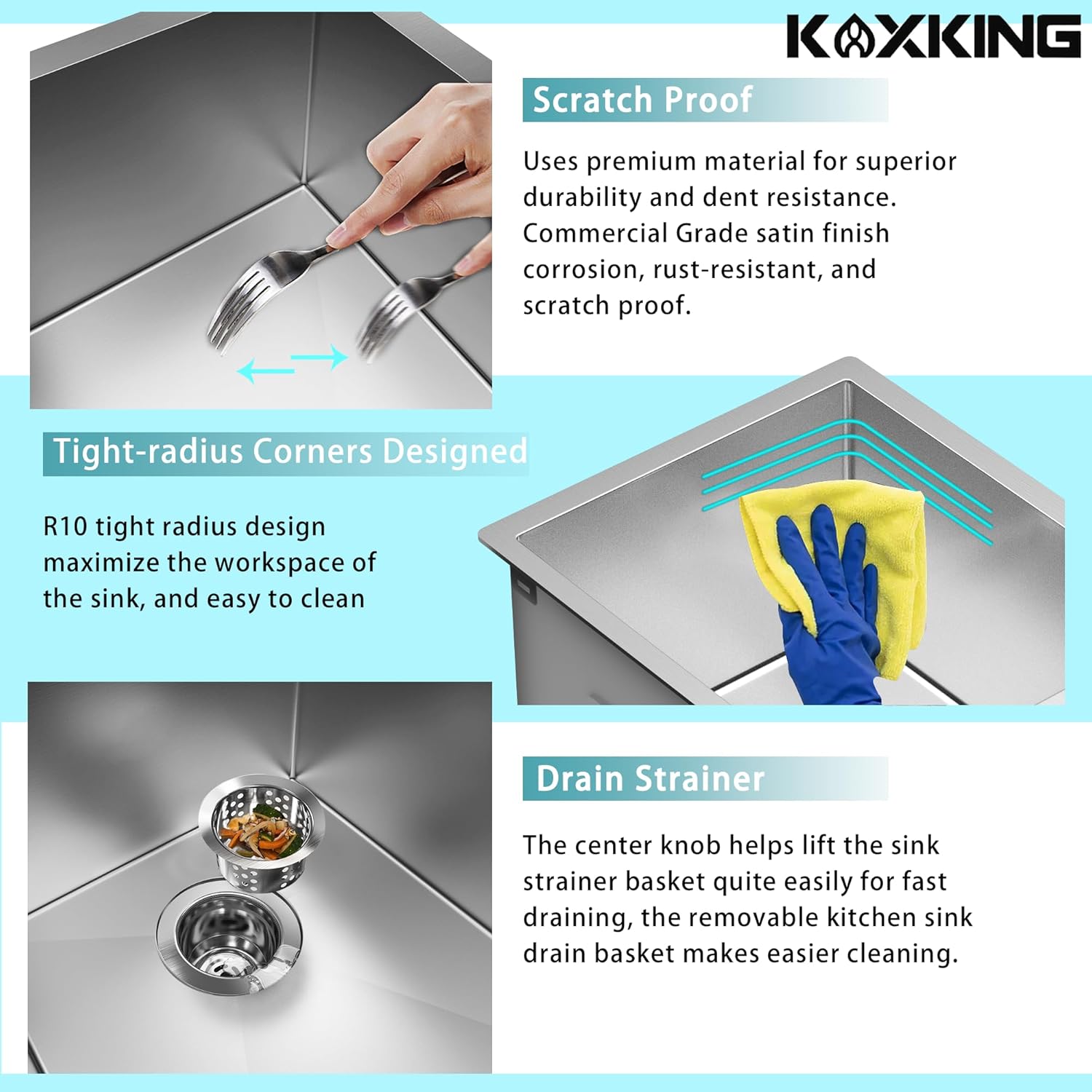 KOXKING

Scratch Proof

Uses premium material for superior durability and dent resistance. Commercial Grade satin finish corrosion, rust-resistant, and scratch proof.

Tight-radius Corners Designed

R10 tight radius design maximize the workspace of the sink, and easy to clean

Drain Strainer

The center knob helps lift the sink strainer basket quite easily for fast draining, the removable kitchen sink drain basket makes easier cleaning.