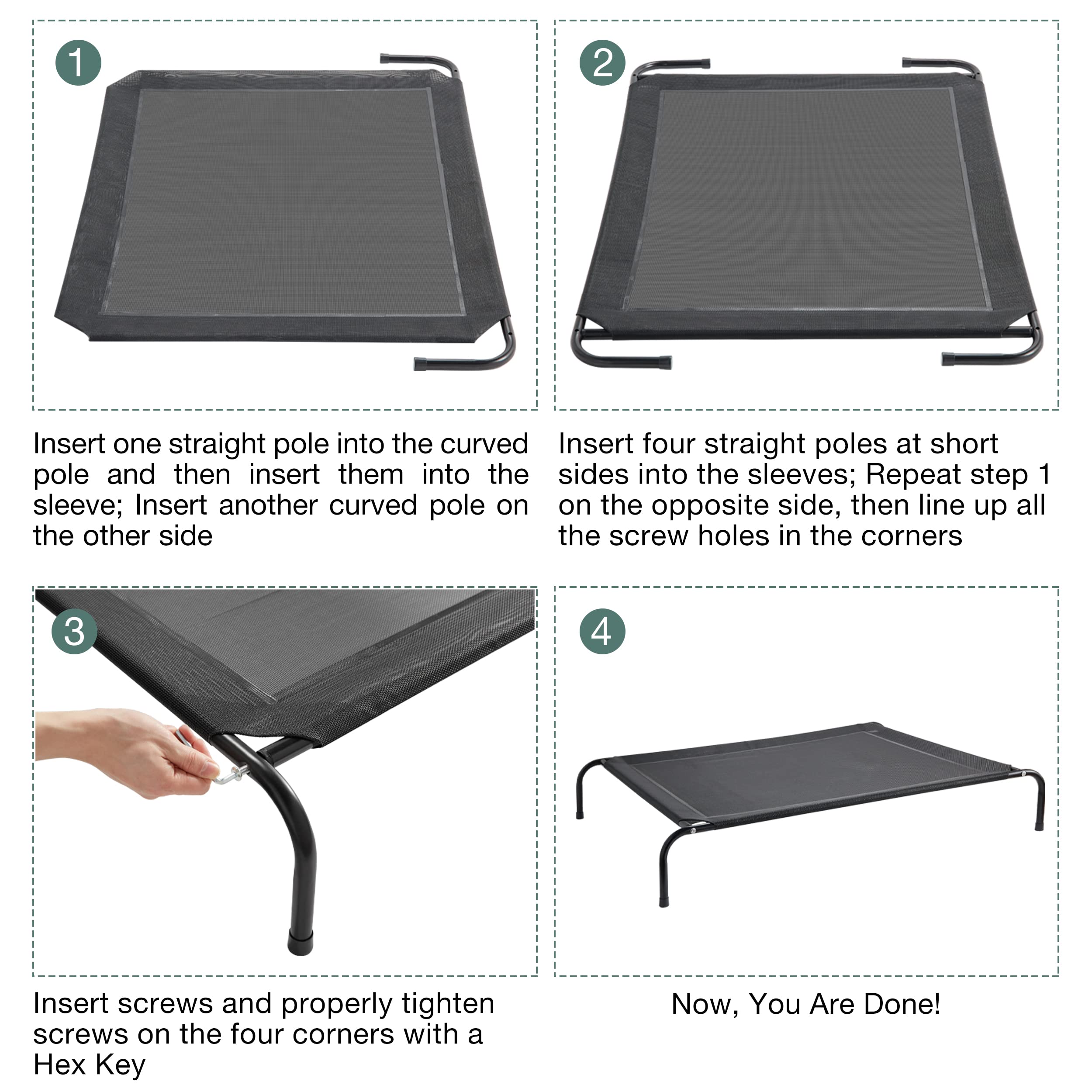 1

Insert one straight pole into the curved pole and then insert them into the sleeve; Insert another curved pole on the other side

2

Insert four straight poles at short sides into the sleeves; Repeat step 1 on the opposite side, then line up all the screw holes in the corners

3

Insert screws and properly tighten screws on the four corners with a Hex Key

4

Now, You Are Done!