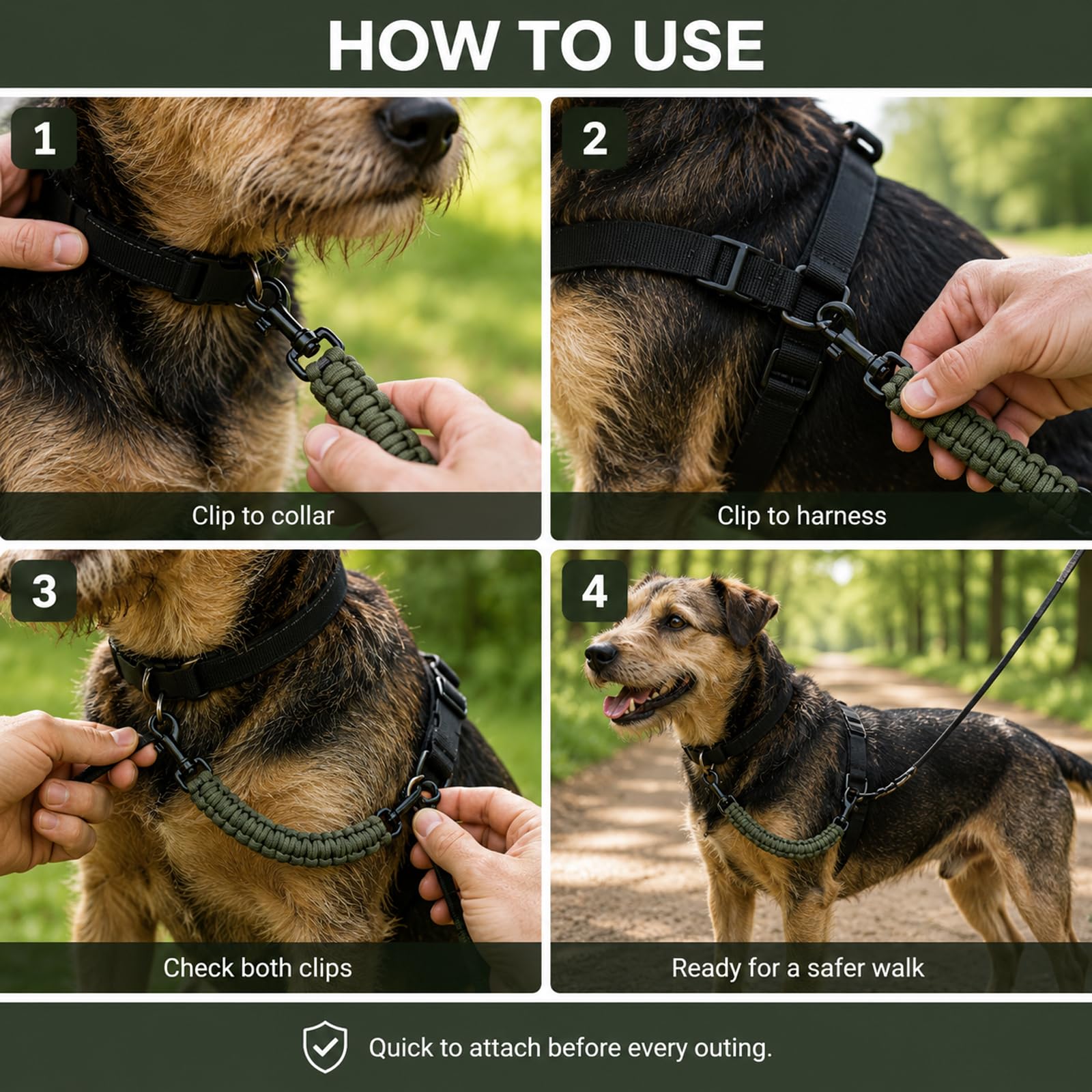 HOW TO USE

1

Clip to collar

2

Clip to harness

3

Check both clips

4

Ready for a safer walk

Quick to attach before every outing.