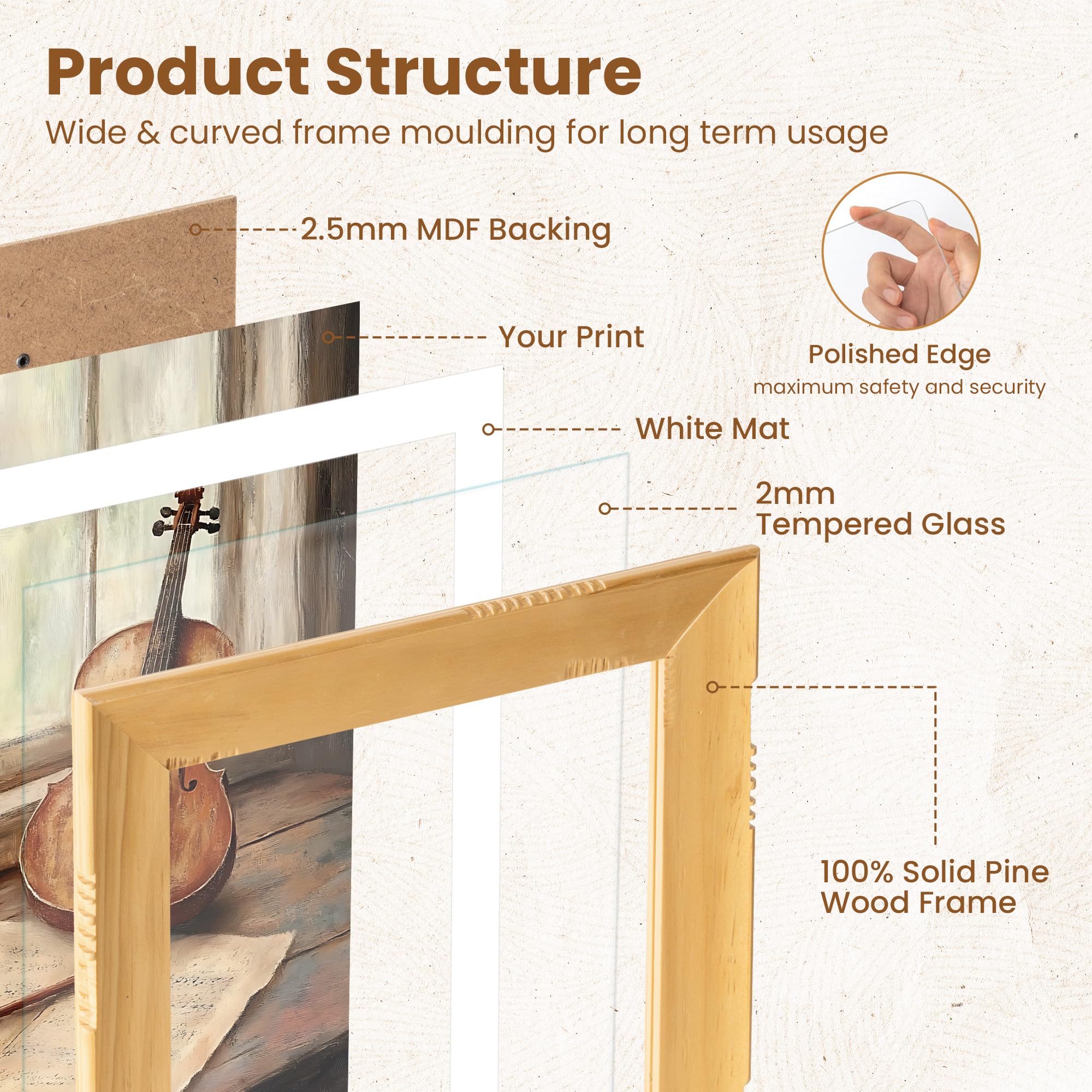 Product Structure
Wide & curved frame moulding for long term usage

2.5mm MDF Backing

Your Print

Polished Edge
maximum safety and security

White Mat

2mm
Tempered Glass

100% Solid Pine
Wood Frame