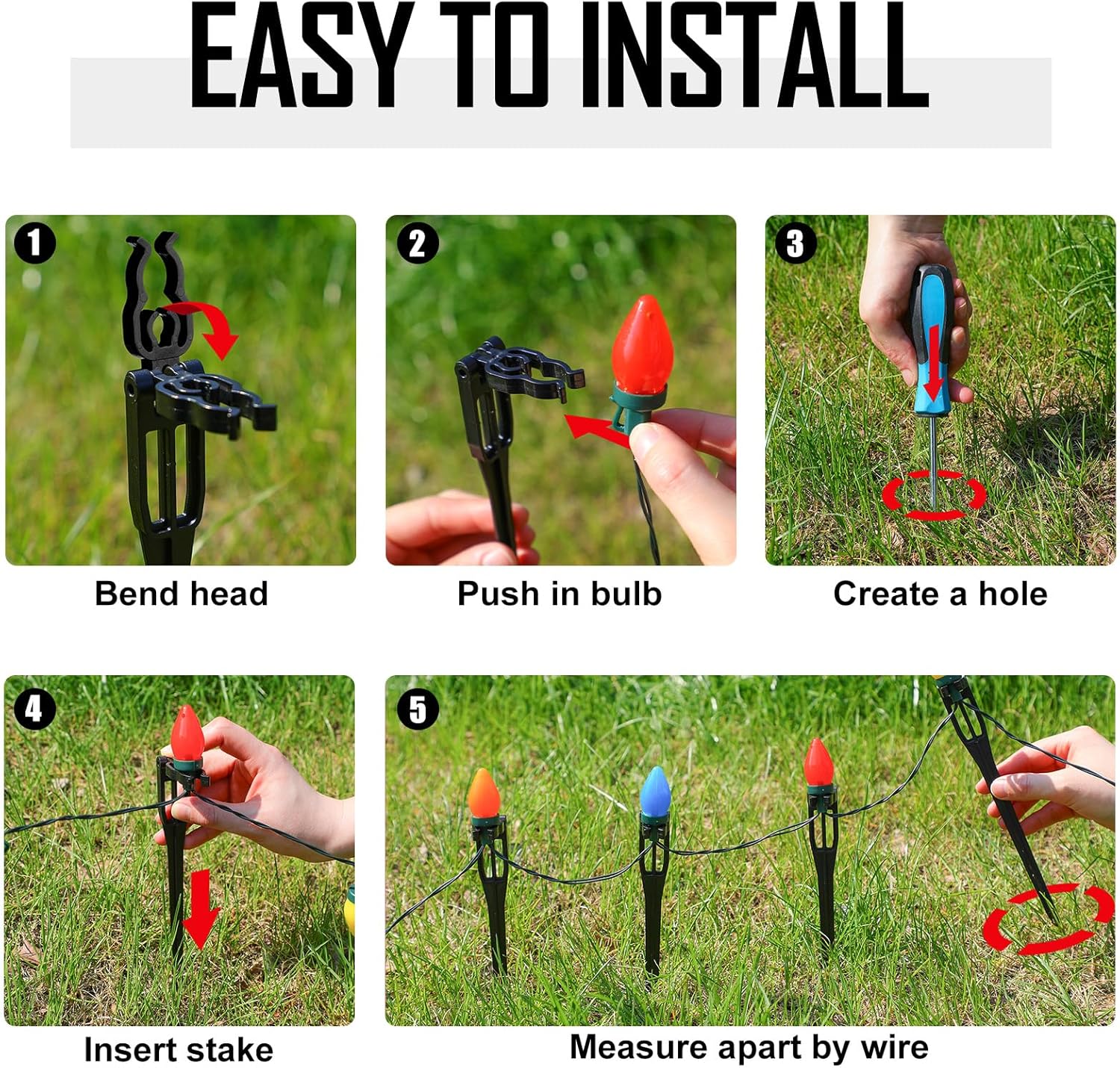 EASY TO INSTALL

1
Bend head

2
Push in bulb

3
Create a hole

4
Insert stake

5
Measure apart by wire