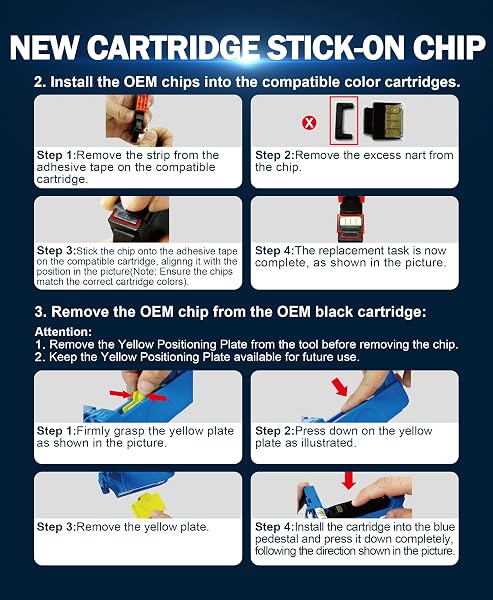 NEW CARTRIDGE STICK-ON CHIP

2. Install the OEM chips into the compatible color cartridges.

Step 1:Remove the strip from the adhesive tape on the compatible cartridge.

Step 2:Remove the excess nart from the chip.

Step 3:Stick the chip onto the adhesive tape on the compatible cartridge, alignng it with the position in the picture(Note: Ensure the chips match the correct cartridge colors).

Step 4:The replacement task is now complete, as shown in the picture.

3. Remove the OEM chip from the OEM black cartridge:

Attention:
1. Remove the Yellow Positioning Plate from the tool before removing the chip.
2. Keep the Yellow Positioning Plate available for future use.

Step 1:Firmly grasp the yellow plate as shown in the picture.

Step 2:Press down on the yellow plate as illustrated.

Step 3:Remove the yellow plate.

Step 4:Install the cartridge into the blue pedestal and press it down completely, following the direction shown in the picture.