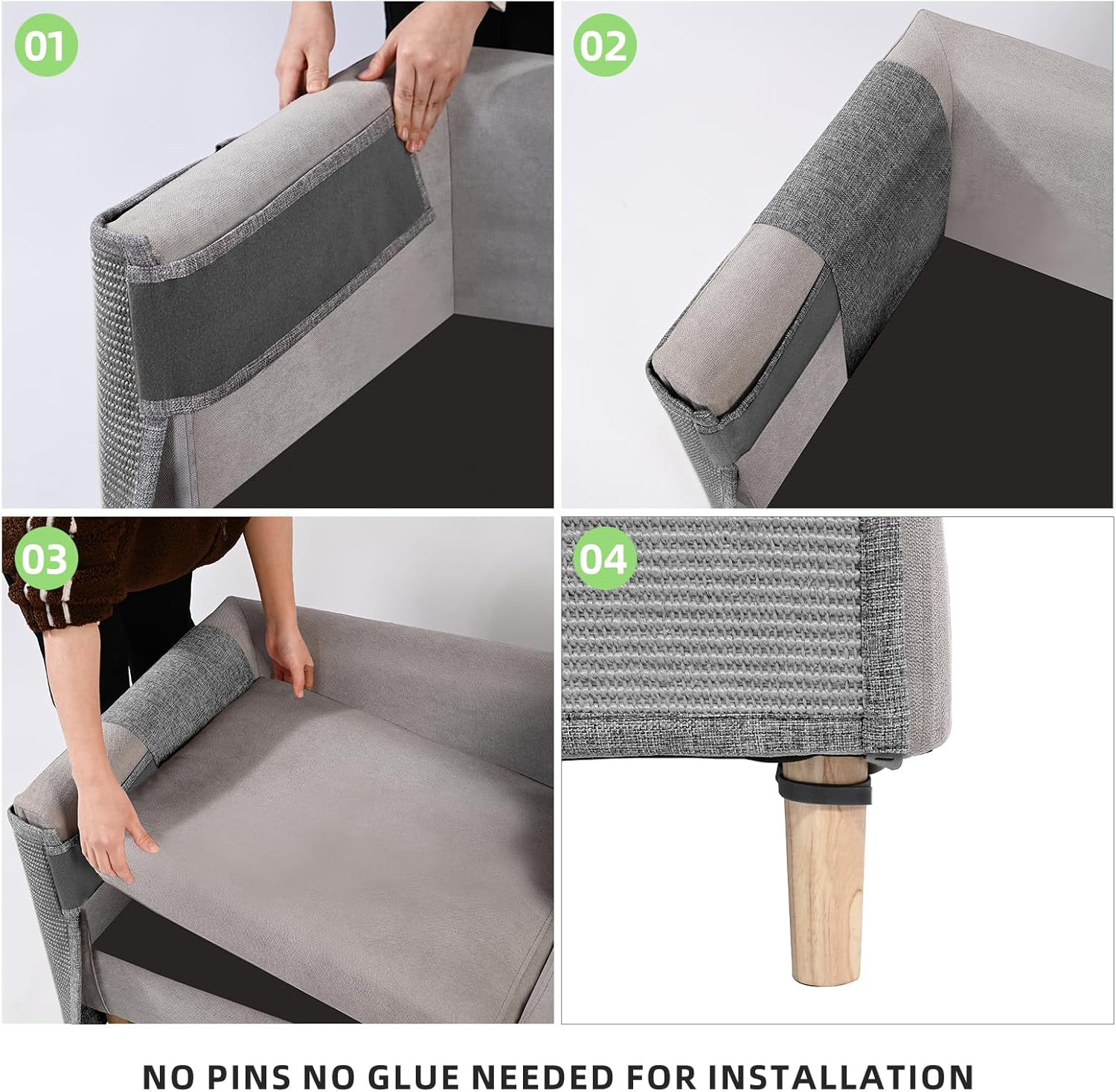 01

02

03

04

NO PINS NO GLUE NEEDED FOR INSTALLATION