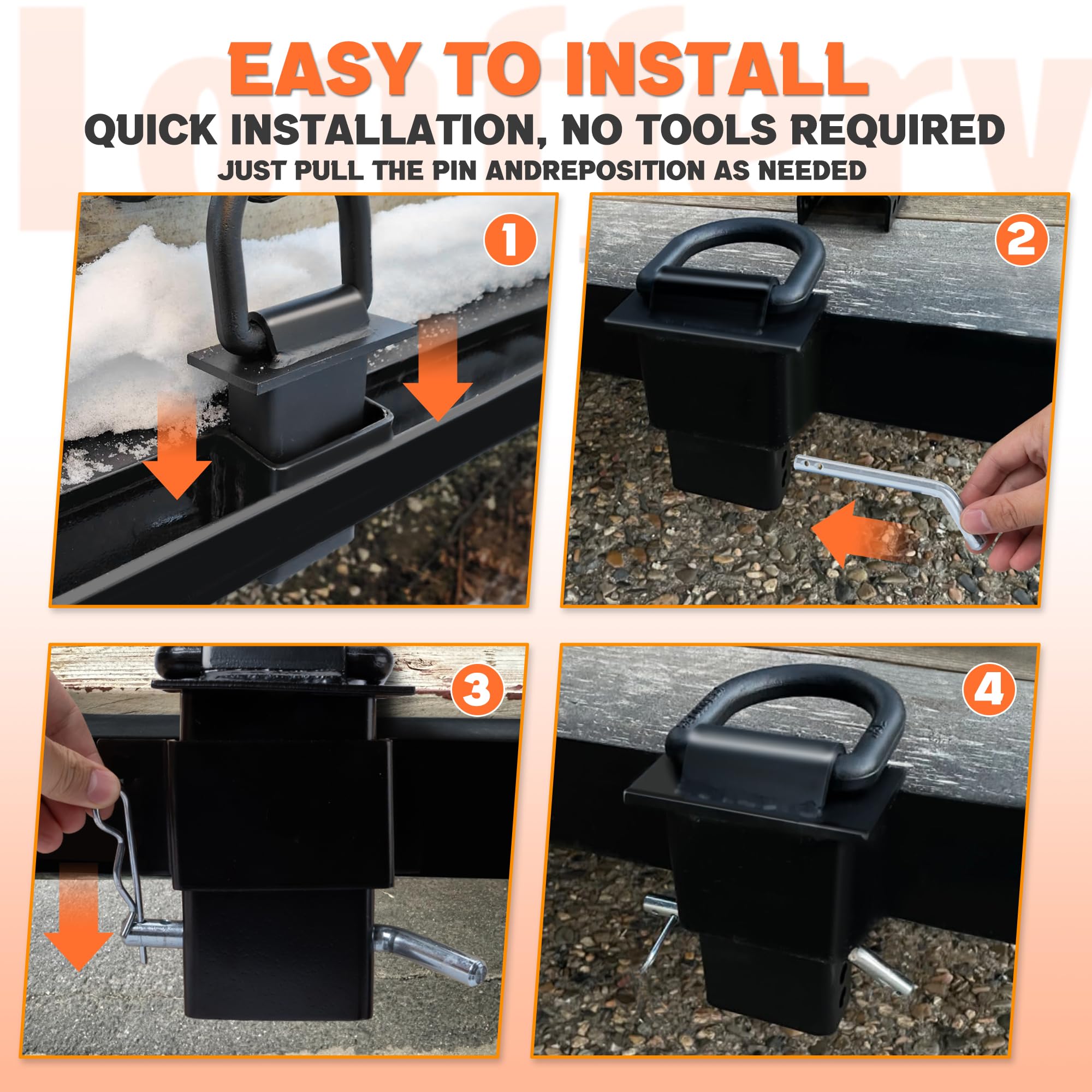 EASY TO INSTALL

QUICK INSTALLATION, NO TOOLS REQUIRED

JUST PULL THE PIN ANDREPOSITION AS NEEDED

1

2

3

4