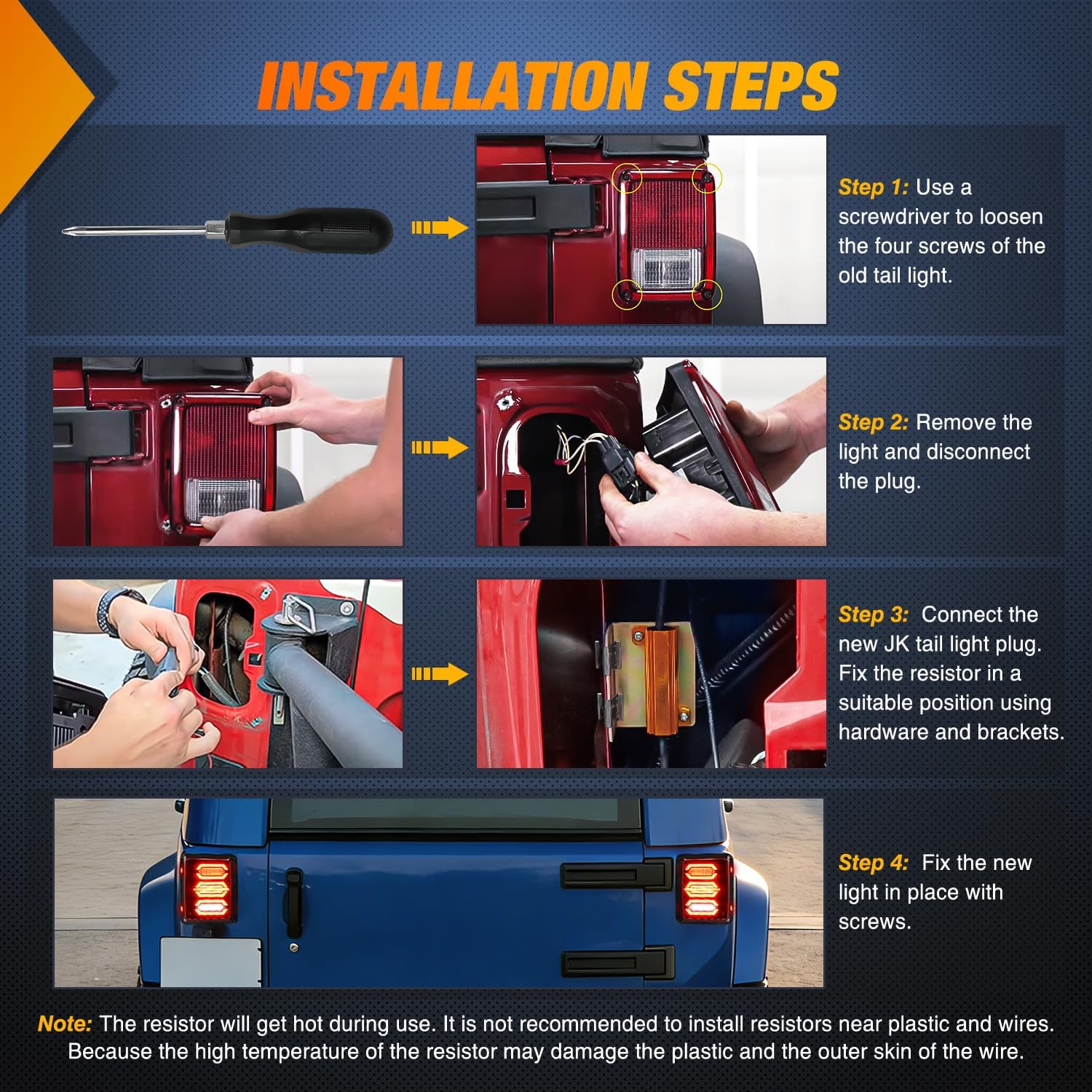 INSTALLATION STEPS

Step 1: Use a screwdriver to loosen the four screws of the old tail light.

Step 2: Remove the light and disconnect the plug.

Step 3: Connect the new JK tail light plug. Fix the resistor in a suitable position using hardware and brackets.

Step 4: Fix the new light in place with screws.

Note: The resistor will get hot during use. It is not recommended to install resistors near plastic and wires. Because the high temperature of the resistor may damage the plastic and the outer skin of the wire.