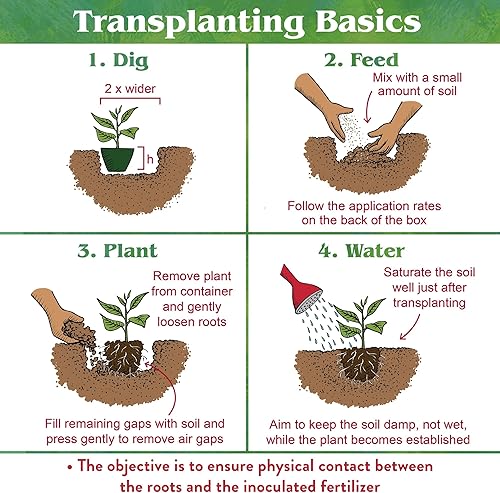 Transplanting Basics

1. Dig

2 x wider

h

2. Feed

Mix with a small amount of soil

Follow the application rates on the back of the box

3. Plant

Remove plant from container and gently loosen roots

Fill remaining gaps with soil and press gently to remove air gaps

4. Water

Saturate the soil well just after transplanting

Aim to keep the soil damp, not wet, while the plant becomes established

• The objective is to ensure physical contact between the roots and the inoculated fertilizer