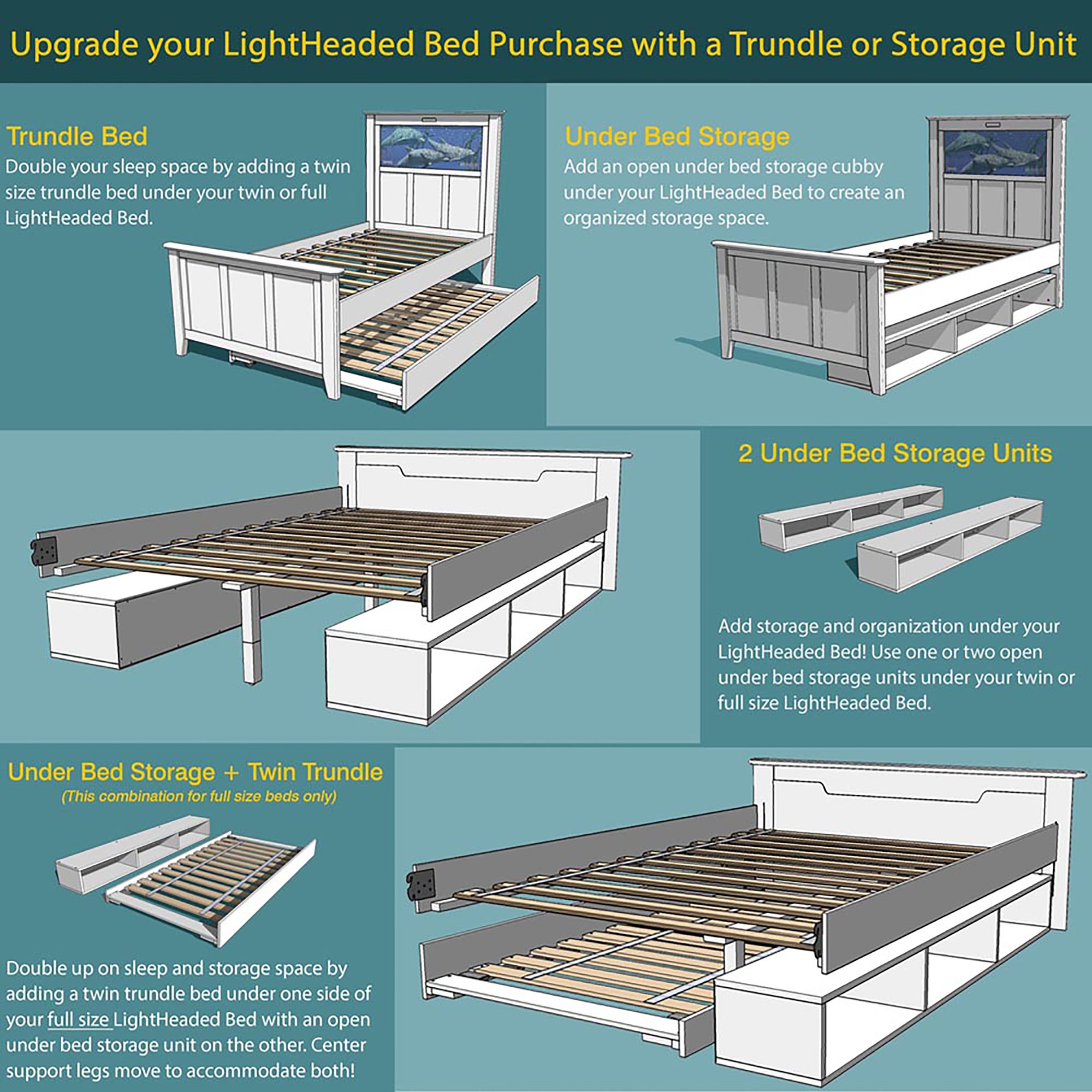 Upgrade your LightHeaded Bed Purchase with a Trundle or Storage Unit

Trundle Bed
Double your sleep space by adding a twin size trundle bed under your twin or full LightHeaded Bed.

Under Bed Storage
Add an open under bed storage cubby under your LightHeaded Bed to create an organized storage space.

2 Under Bed Storage Units

Add storage and organization under your LightHeaded Bed! Use one or two open under bed storage units under your twin or full size LightHeaded Bed.

Under Bed Storage + Twin Trundle
(This combination for full size beds only)

Double up on sleep and storage space by adding a twin trundle bed under one side of your full size LightHeaded Bed with an open under bed storage unit on the other. Center support legs move to accommodate both!