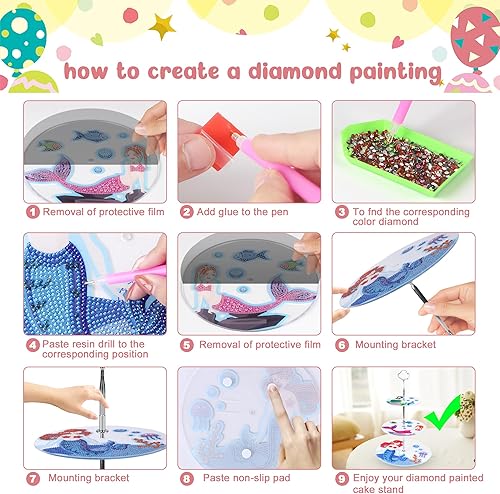 how to create a diamond painting

1 Removal of protective film

2 Add glue to the pen

3 To fnd the corresponding color diamond

4 Paste resin drill to the corresponding position

5 Removal of protective film

6 Mounting bracket

7 Mounting bracket

8 Paste non-slip pad

9 Enjoy your diamond painted cake stand