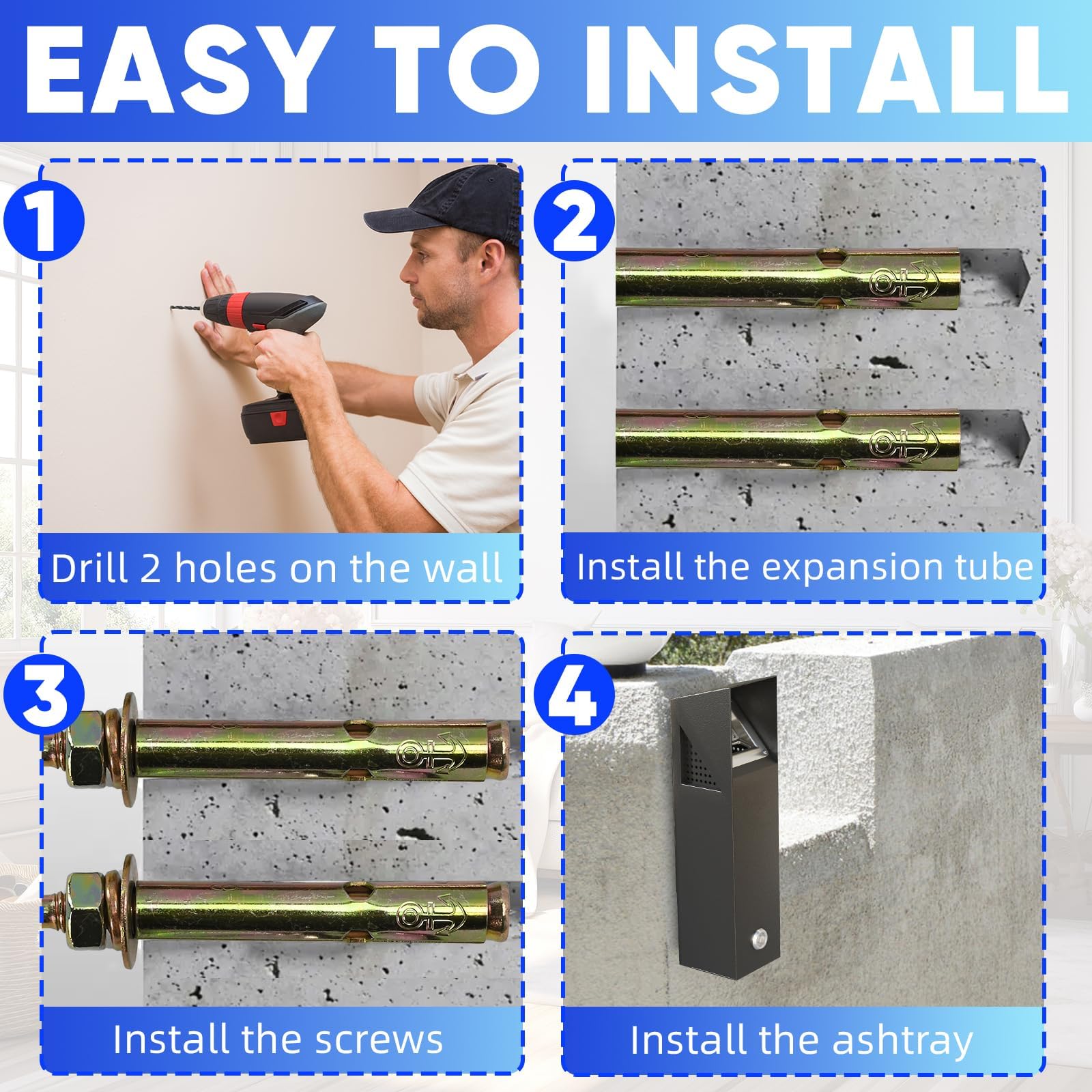 EASY TO INSTALL

1
Drill 2 holes on the wall

2
Install the expansion tube

3
Install the screws

4
Install the ashtray