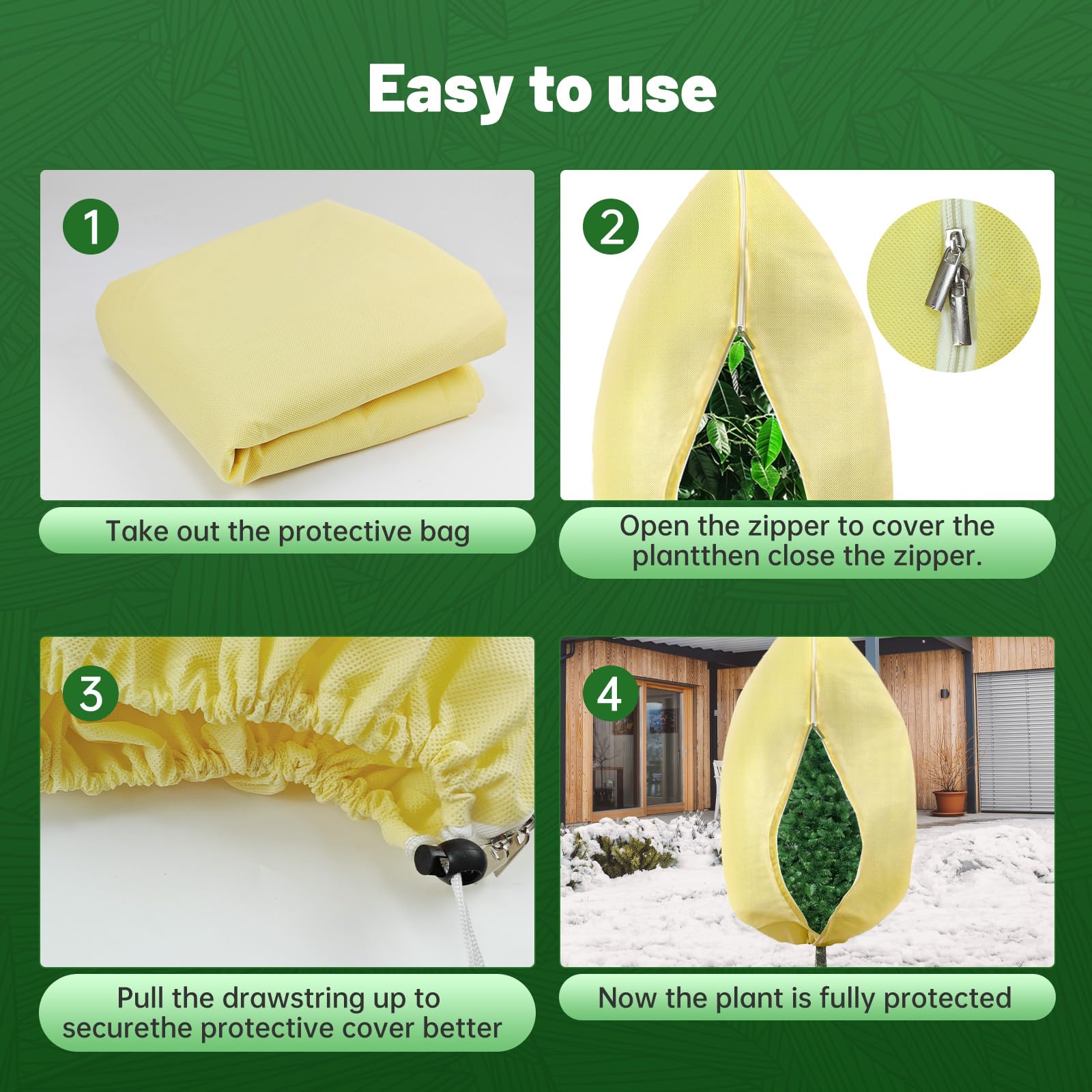 Easy to use

1

Take out the protective bag

2

Open the zipper to cover the plantthen close the zipper.

3

Pull the drawstring up to securethe protective cover better

4

Now the plant is fully protected