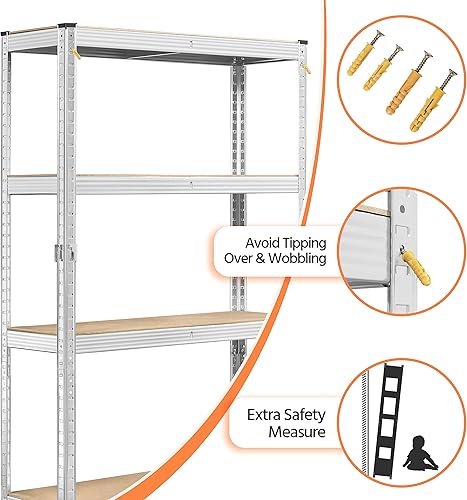 Avoid Tipping Over & Wobbling

Extra Safety Measure