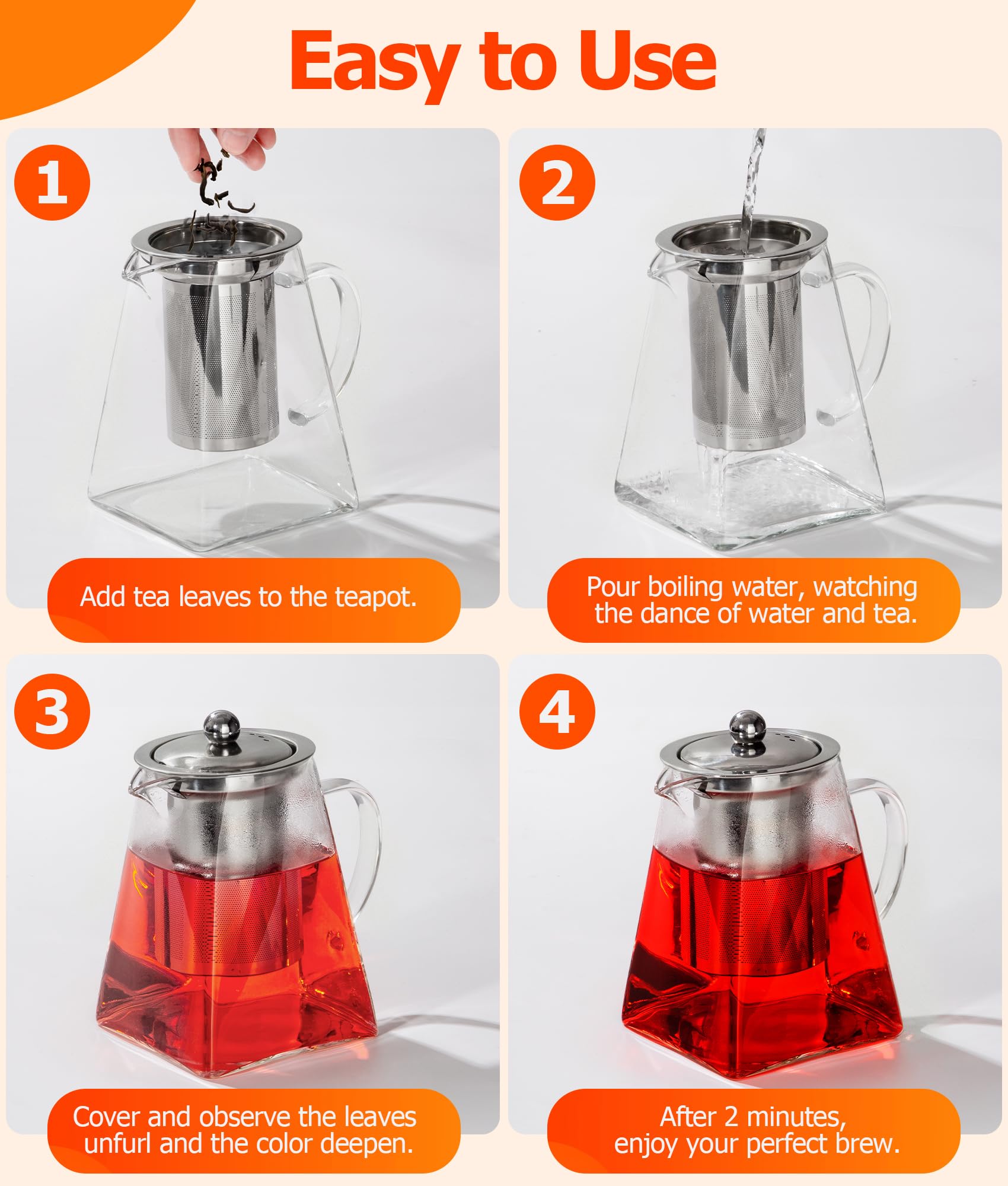 Easy to Use

1

Add tea leaves to the teapot.

2

Pour boiling water, watching the dance of water and tea.

3

Cover and observe the leaves unfurl and the color deepen.

4

After 2 minutes, enjoy your perfect brew.