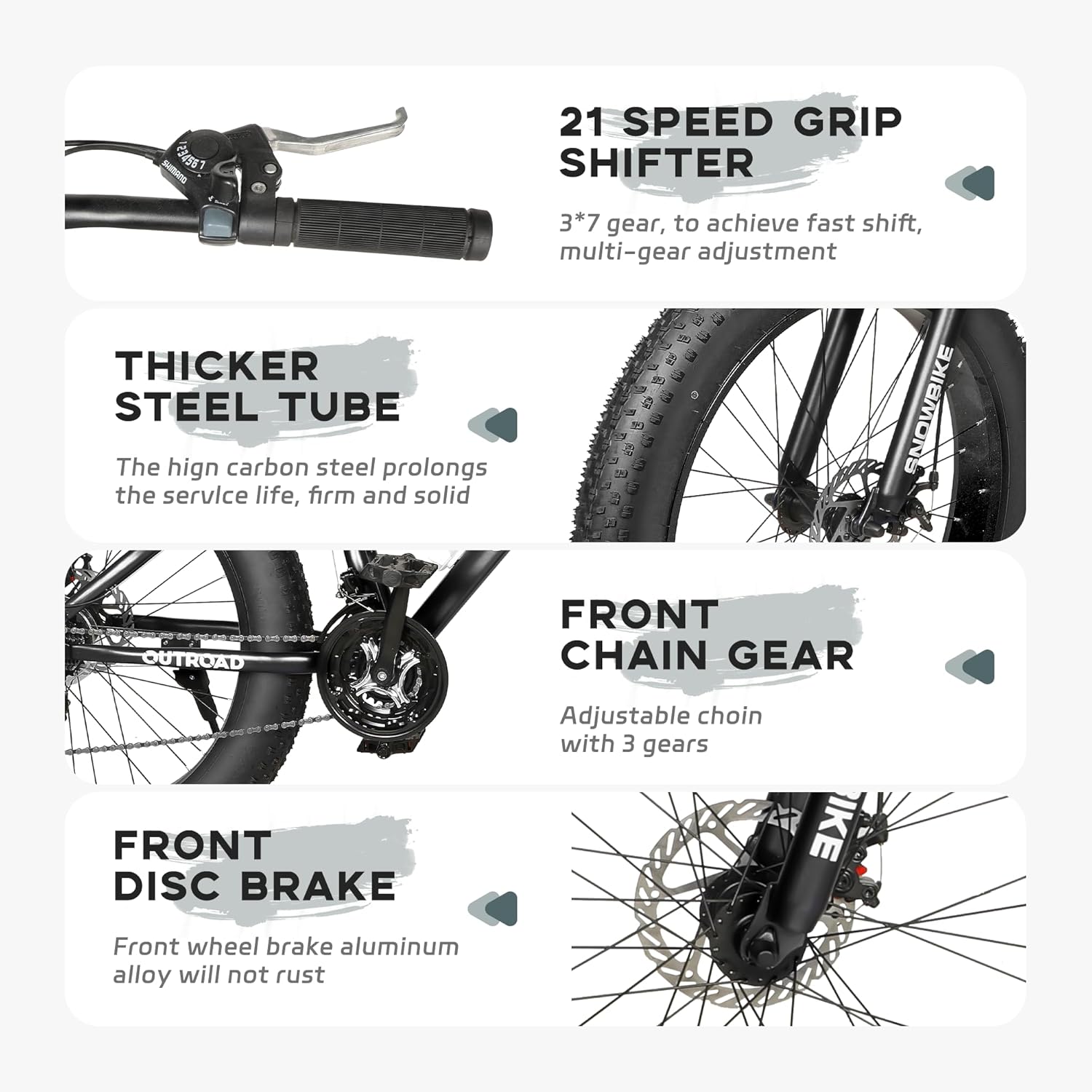 1234567
SHIMANO

21 SPEED GRIP SHIFTER

3*7 gear, to achieve fast shift, multi-gear adjustment

THICKER STEEL TUBE

The hign carbon steel prolongs the servlce life, firm and solid

SNOWBIKE

OUTROAD

FRONT CHAIN GEAR

Adjustable choin with 3 gears

FRONT DISC BRAKE

Front wheel brake aluminum alloy will not rust

BIKE