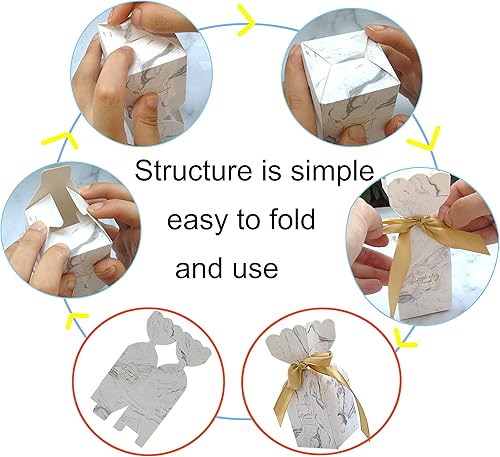 Structure is simple
easy to fold
and use