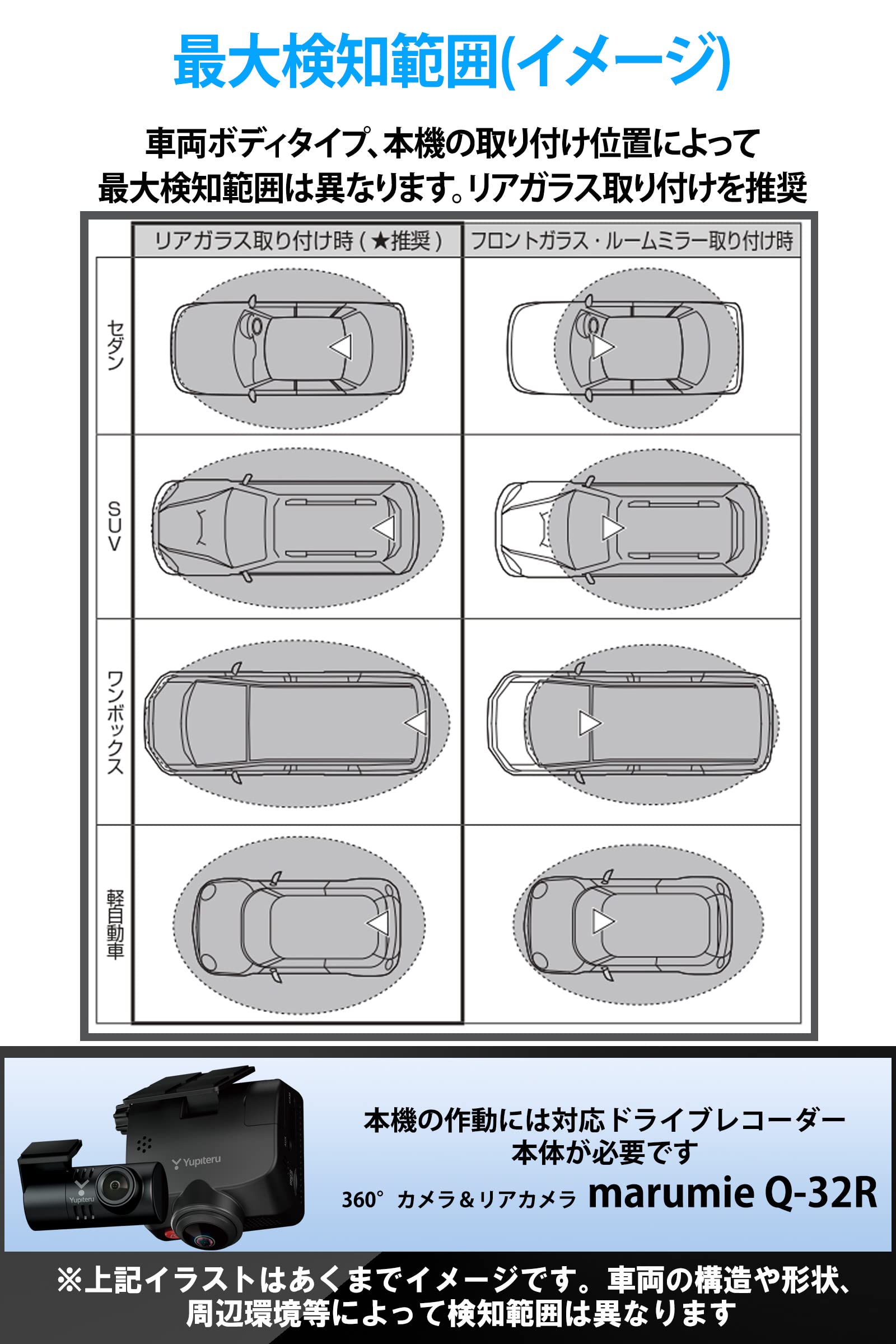 最大検知範囲(イメージ)

車両ボディタイプ、本機の取り付け位置によって最大検知範囲は異なります。リアガラス取り付けを推奨

| | リアガラス取り付け時(★推奨) | フロントガラス・ルームミラー取り付け時 |
|---|---|---|
| セダン | | |
| SUV | | |
| ワンボックス | | |
| 軽自動車 | | |

Yupiteru

Yupiteru

本機の作動には対応ドライブレコーダー本体が必要です

360° カメラ＆リアカメラ marumie Q-32R

※上記イラストはあくまでイメージです。車両の構造や形状、周辺環境等によって検知範囲は異なります