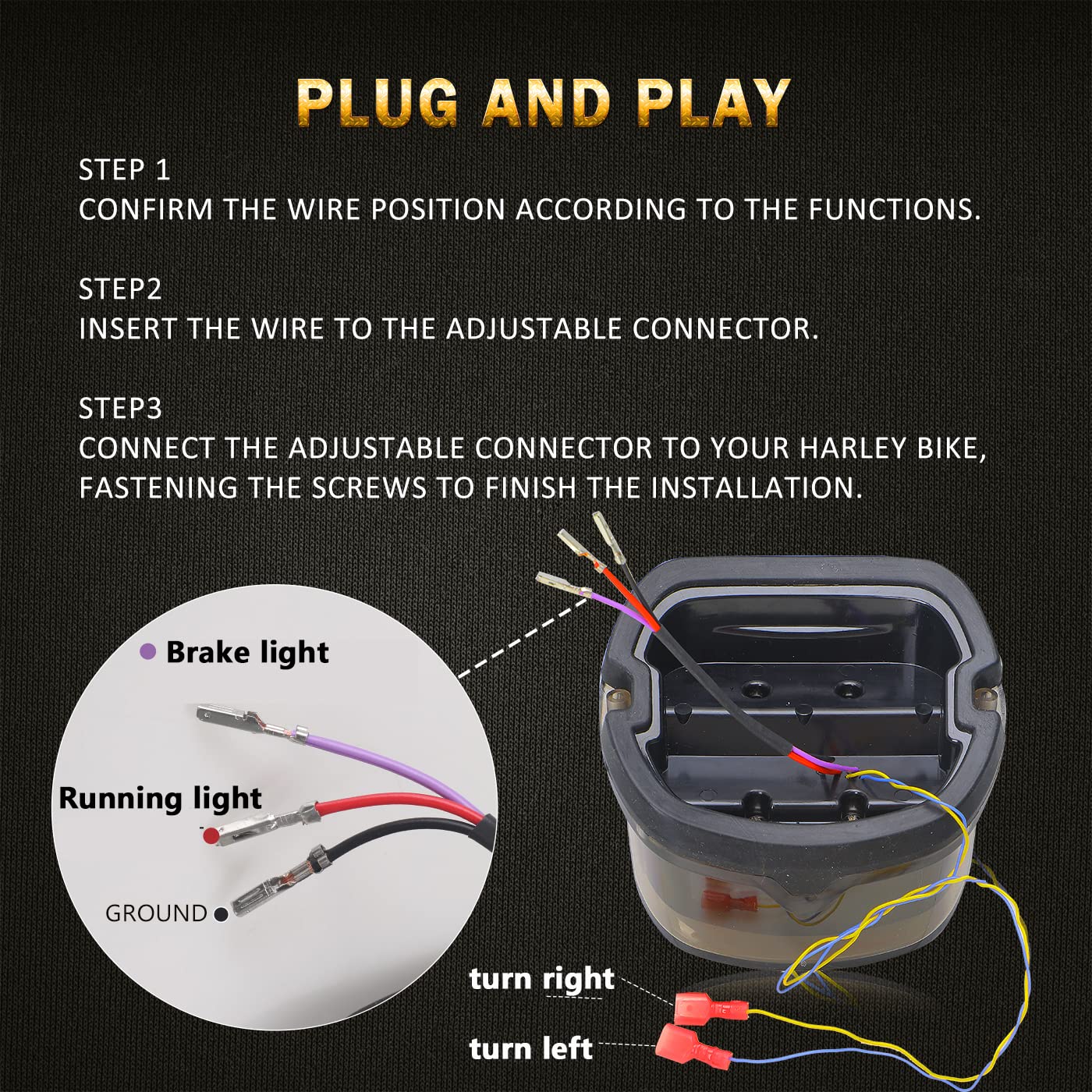 PLUG AND PLAY

STEP 1
CONFIRM THE WIRE POSITION ACCORDING TO THE FUNCTIONS.

STEP2
INSERT THE WIRE TO THE ADJUSTABLE CONNECTOR.

STEP3
CONNECT THE ADJUSTABLE CONNECTOR TO YOUR HARLEY BIKE, FASTENING THE SCREWS TO FINISH THE INSTALLATION.

Brake light

Running light

GROUND

turn right

turn left