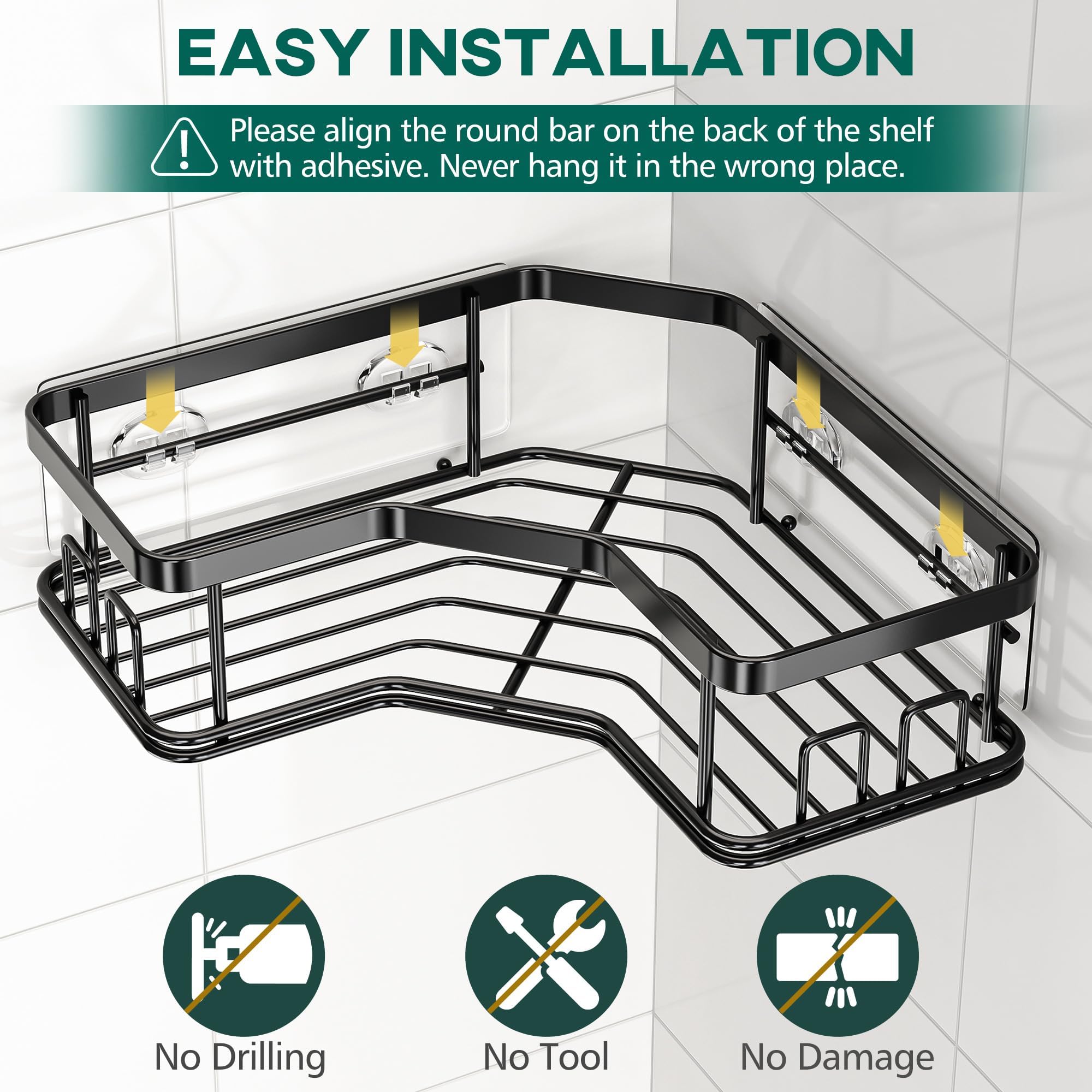 EASY INSTALLATION

Please align the round bar on the back of the shelf with adhesive. Never hang it in the wrong place.

No Drilling

No Tool

No Damage