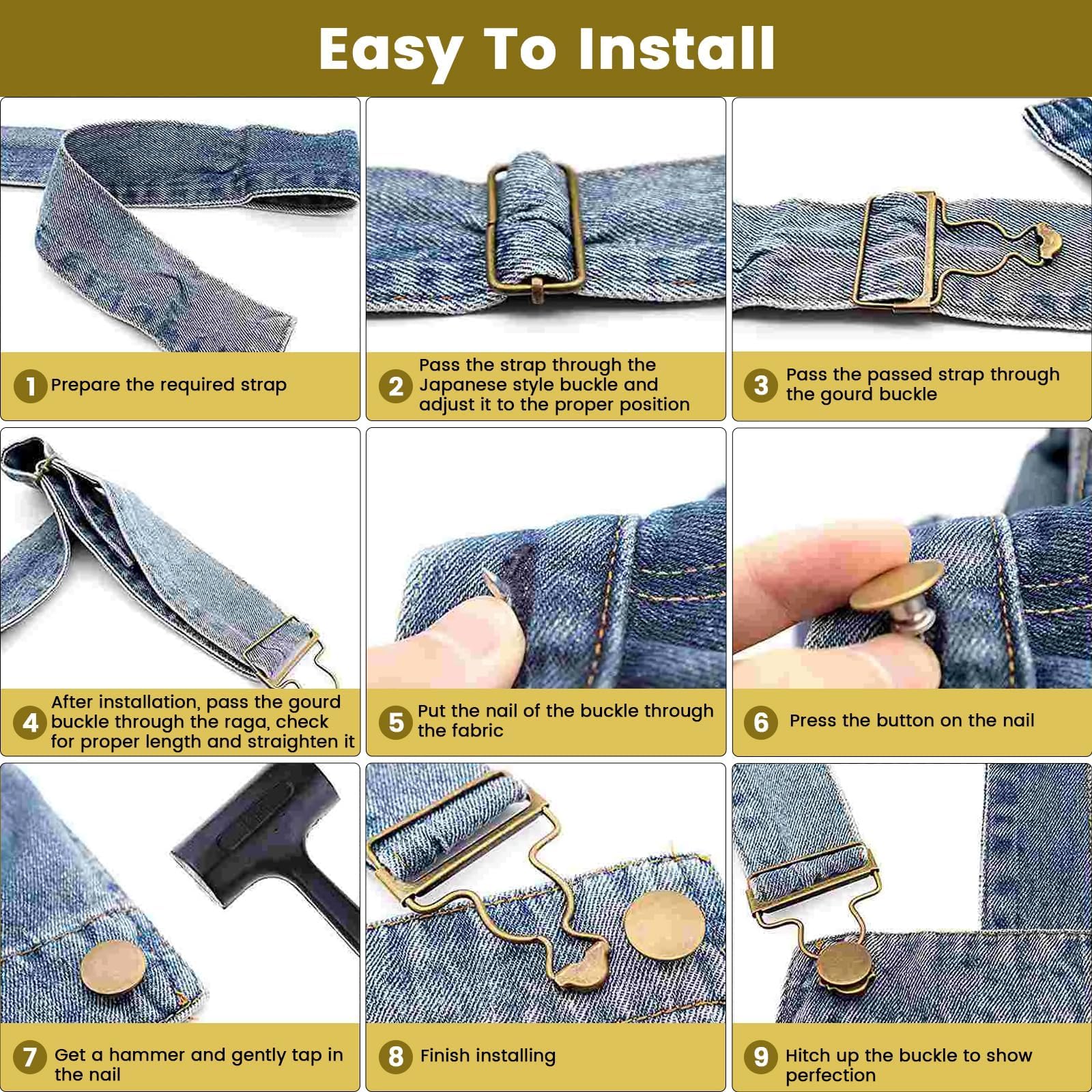 Easy To Install

1 Prepare the required strap

2 Pass the strap through the Japanese style buckle and adjust it to the proper position

3 Pass the passed strap through the gourd buckle

4 After installation, pass the gourd buckle through the raga, check for proper length and straighten it

5 Put the nail of the buckle through the fabric

6 Press the button on the nail

7 Get a hammer and gently tap in the nail

8 Finish installing

9 Hitch up the buckle to show perfection