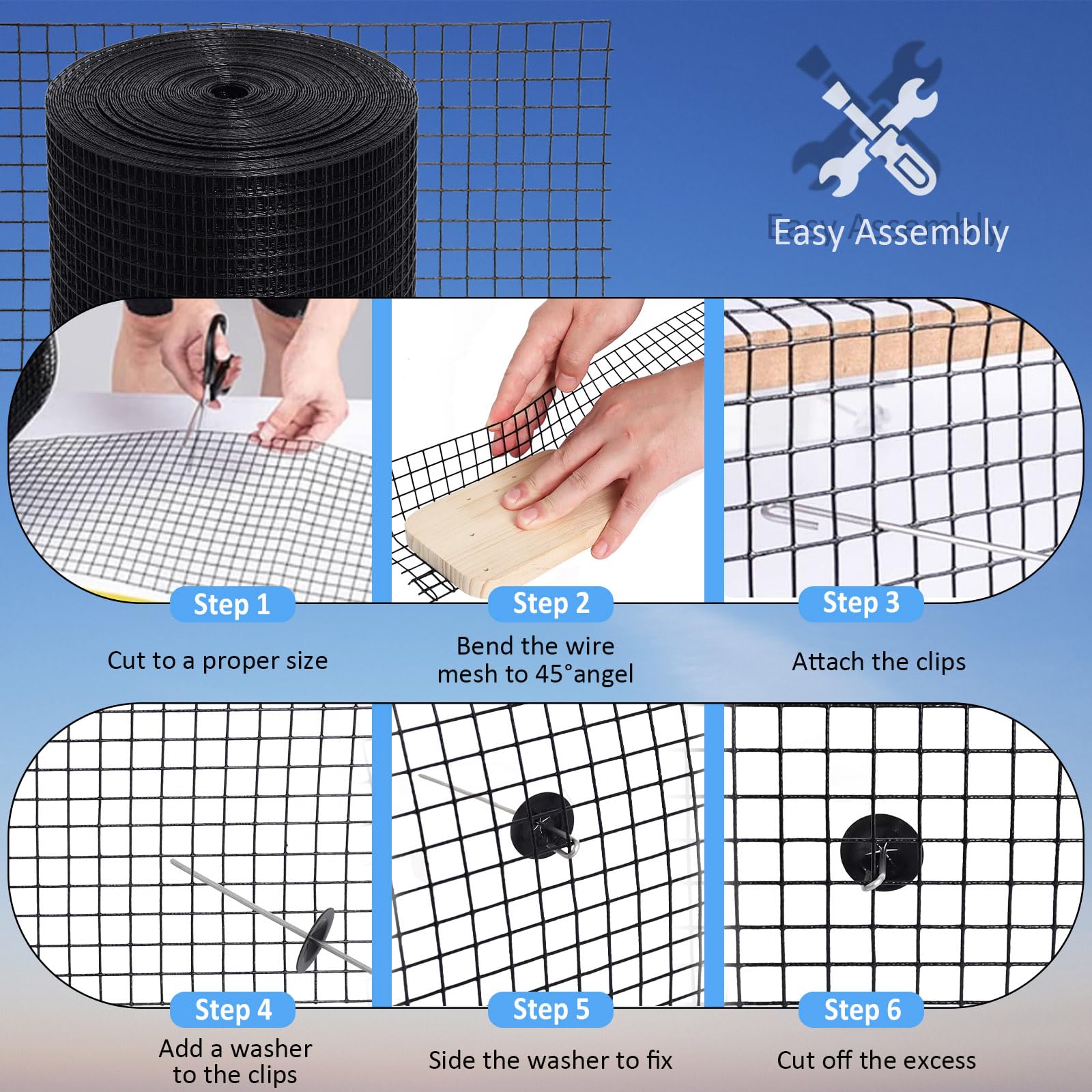 Easy Assembly

Step 1
Cut to a proper size

Step 2
Bend the wire mesh to 45°angel

Step 3
Attach the clips

Step 4
Add a washer to the clips

Step 5
Side the washer to fix

Step 6
Cut off the excess