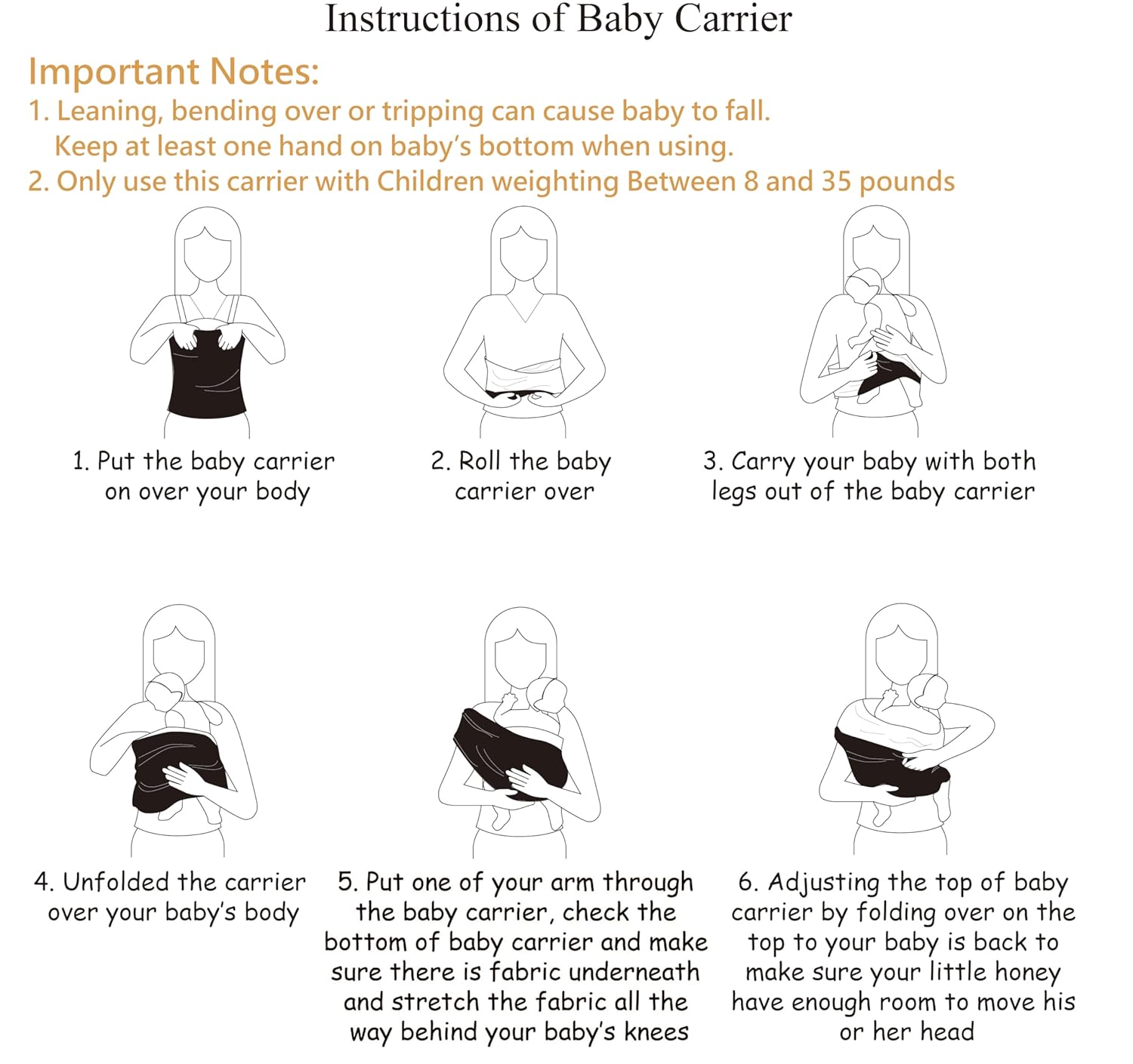 Instructions of Baby Carrier

Important Notes:
1. Leaning, bending over or tripping can cause baby to fall. Keep at least one hand on baby's bottom when using.
2. Only use this carrier with Children weighting Between 8 and 35 pounds

1. Put the baby carrier on over your body

2. Roll the baby carrier over

3. Carry your baby with both legs out of the baby carrier

4. Unfolded the carrier over your baby's body

5. Put one of your arm through the baby carrier, check the bottom of baby carrier and make sure there is fabric underneath and stretch the fabric all the way behind your baby's knees

6. Adjusting the top of baby carrier by folding over on the top to your baby is back to make sure your little honey have enough room to move his or her head