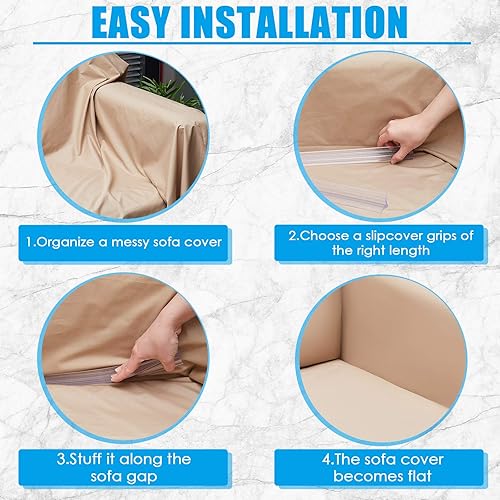 EASY INSTALLATION

1.Organize a messy sofa cover

2.Choose a slipcover grips of the right length

3.Stuff it along the sofa gap

4.The sofa cover becomes flat