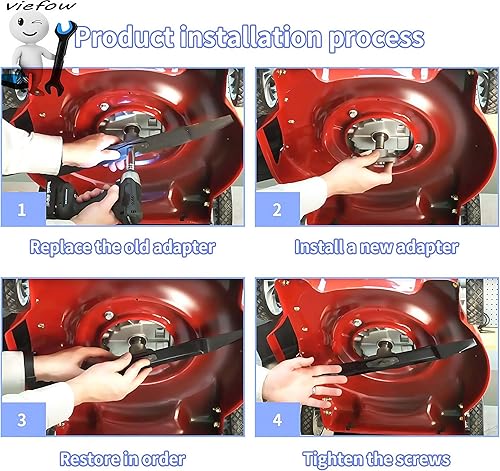 viefow

Product installation process

1

Replace the old adapter

2

Install a new adapter

3

Restore in order

4

Tighten the screws