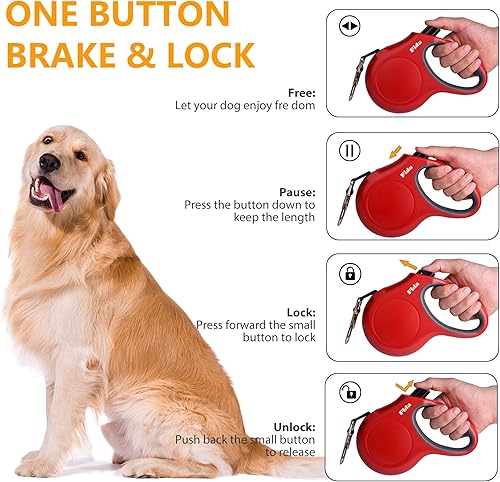 ONE BUTTON BRAKE & LOCK

Free:
Let your dog enjoy fre dom

Fida

Pause:
Press the button down to keep the length

Fida

Lock:
Press forward the small button to lock

Fida

Unlock:
Push back the small button to release

Fida