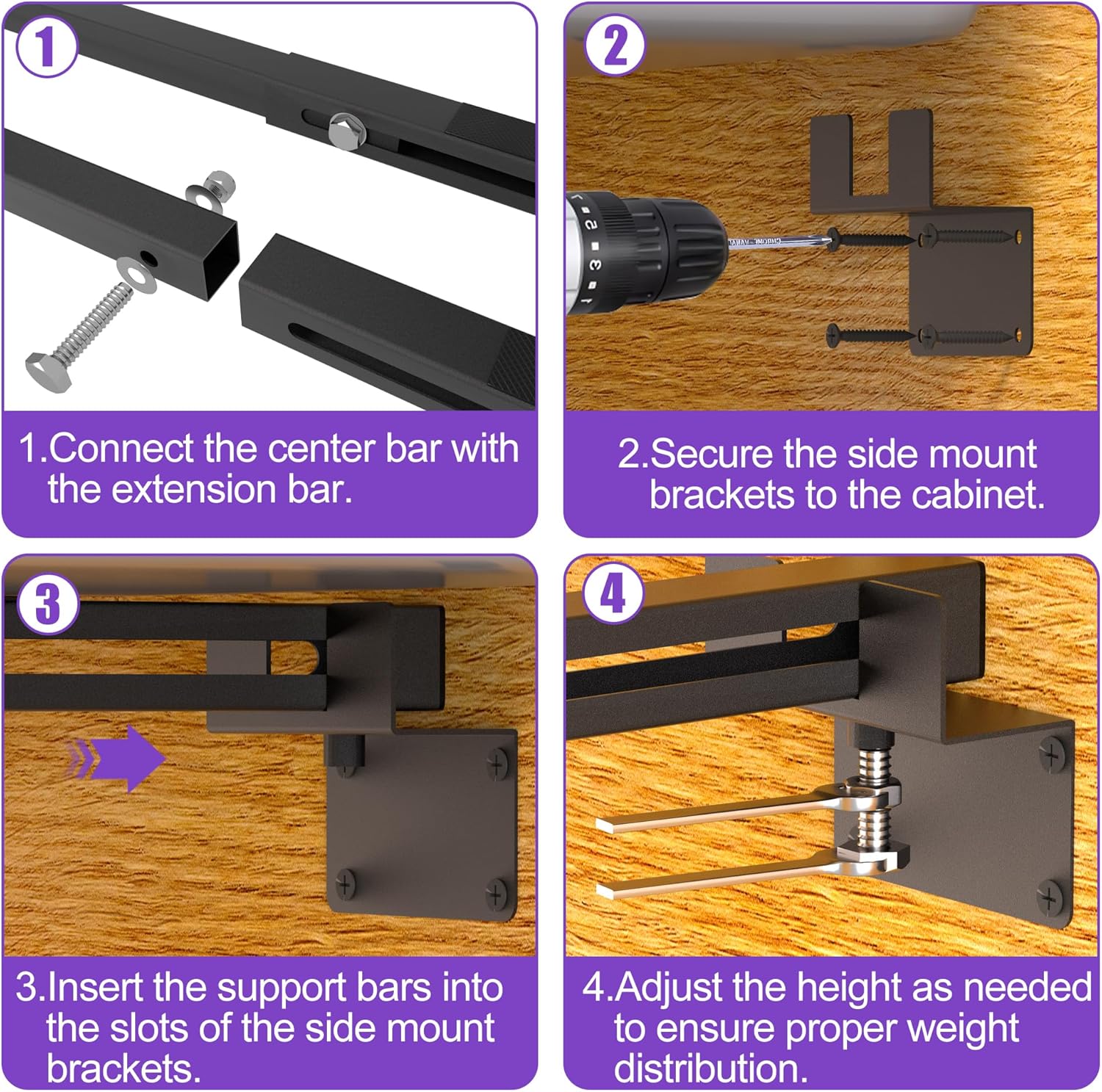 1

1.Connect the center bar with the extension bar.

2

2.Secure the side mount brackets to the cabinet.

3

3.Insert the support bars into the slots of the side mount brackets.

4

4.Adjust the height as needed to ensure proper weight distribution.