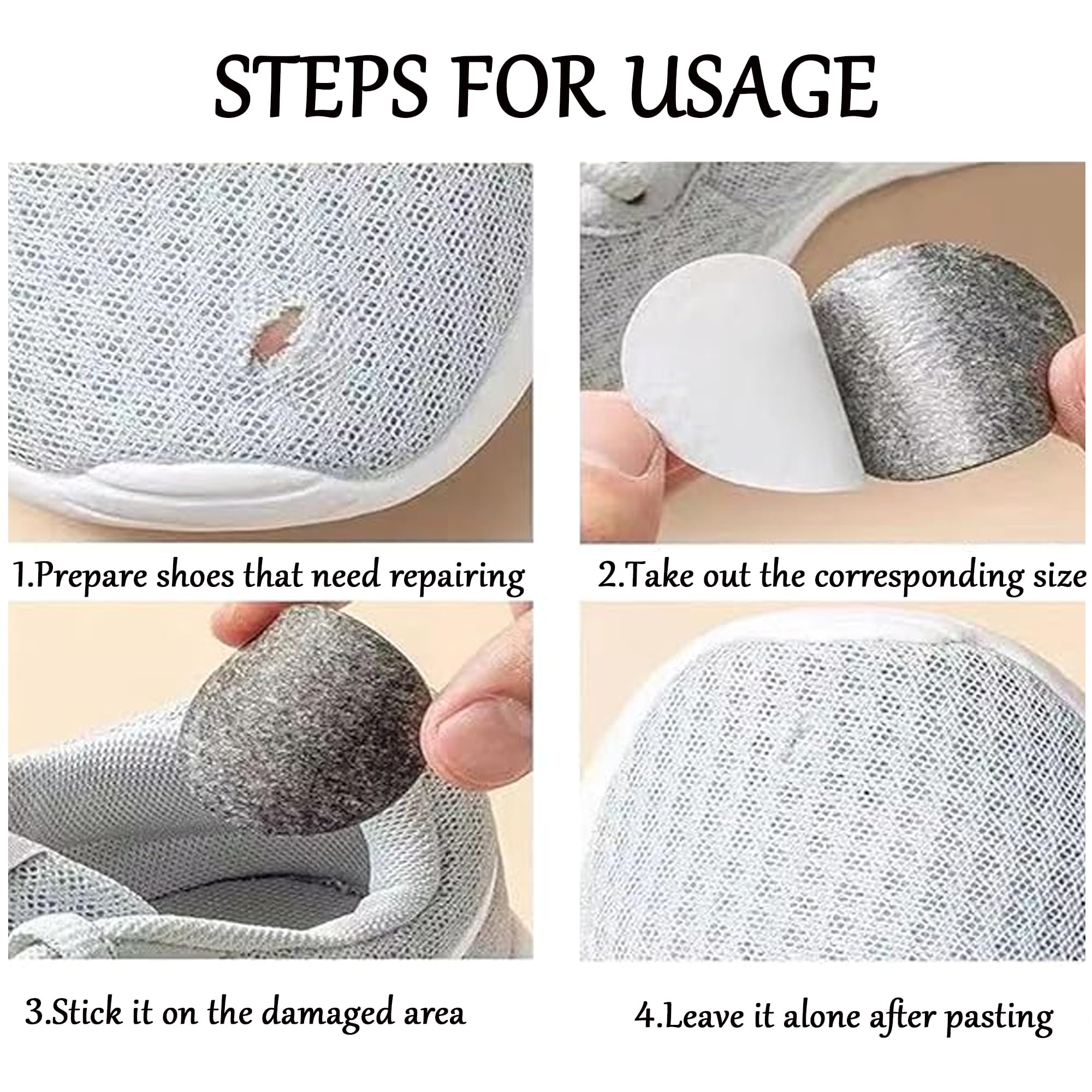 STEPS FOR USAGE

1.Prepare shoes that need repairing

2.Take out the corresponding size

3.Stick it on the damaged area

4.Leave it alone after pasting