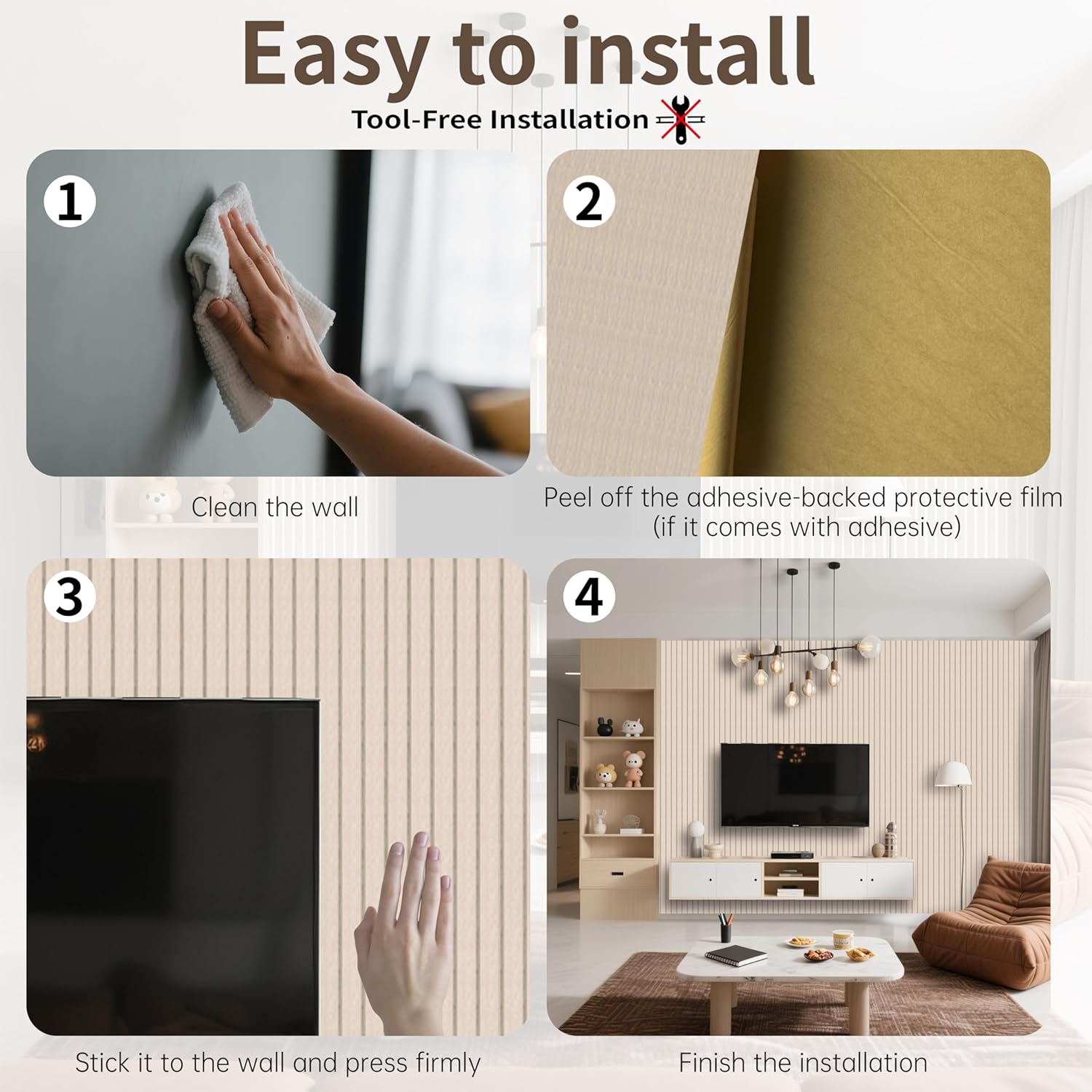 Easy to install

Tool-Free Installation

1

Clean the wall

2

Peel off the adhesive-backed protective film (if it comes with adhesive)

3

Stick it to the wall and press firmly

4

Finish the installation