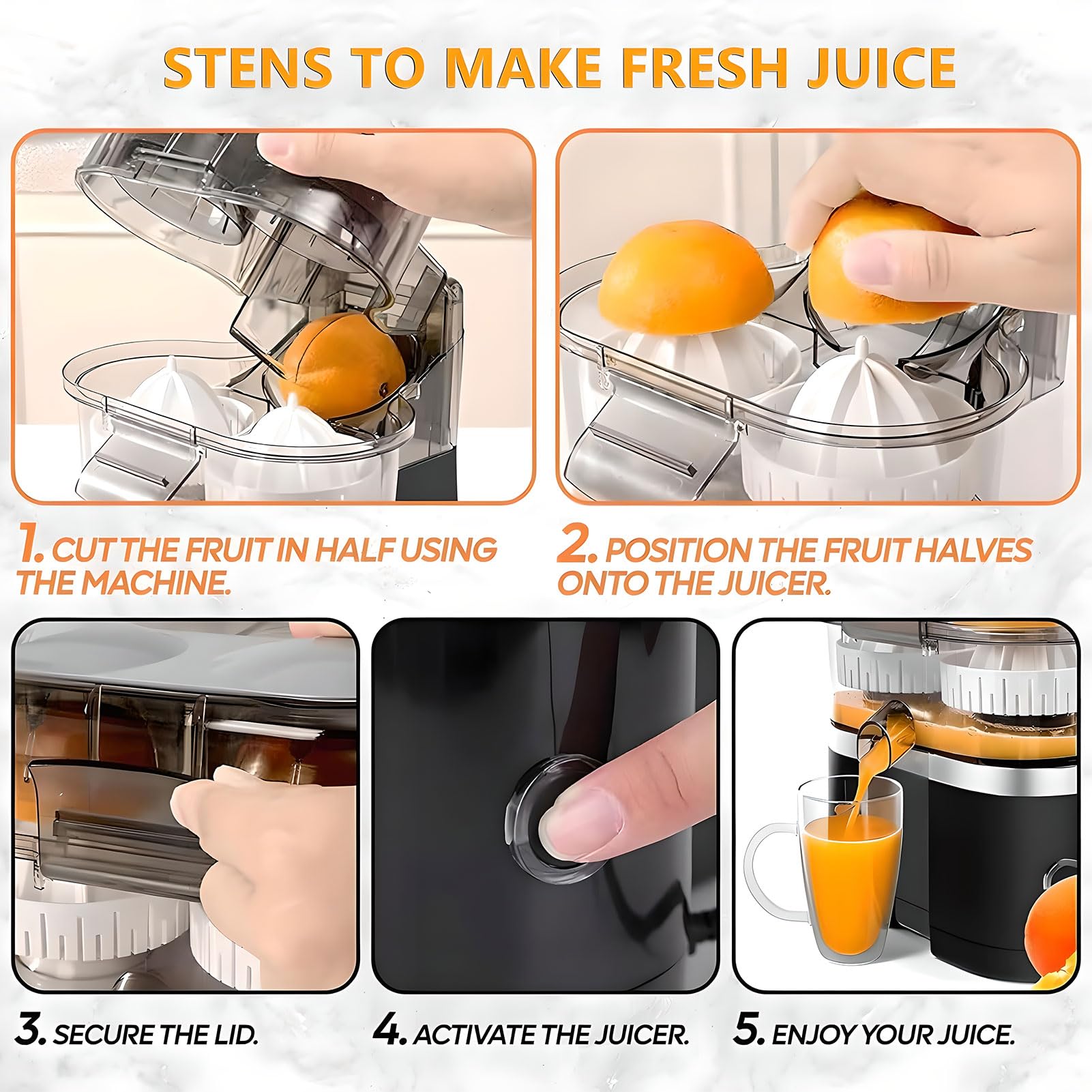 STENS TO MAKE FRESH JUICE

1. CUT THE FRUIT IN HALF USING THE MACHINE.

2. POSITION THE FRUIT HALVES ONTO THE JUICER.

3. SECURE THE LID.

4. ACTIVATE THE JUICER.

5. ENJOY YOUR JUICE.