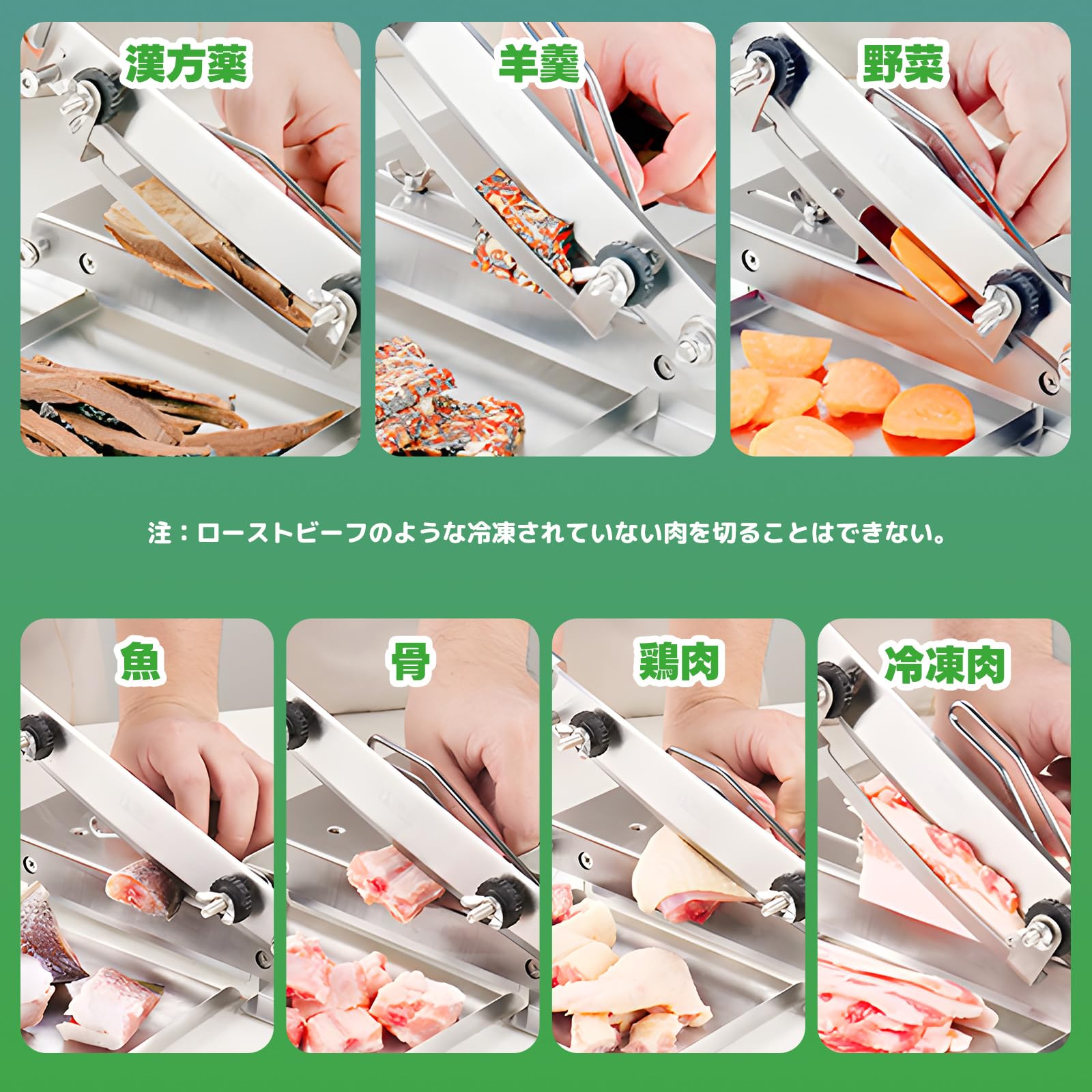 漢方薬

羊羹

野菜

注：ローストビーフのような冷凍されていない肉を切ることはできない。

魚

骨

鶏肉

冷凍肉