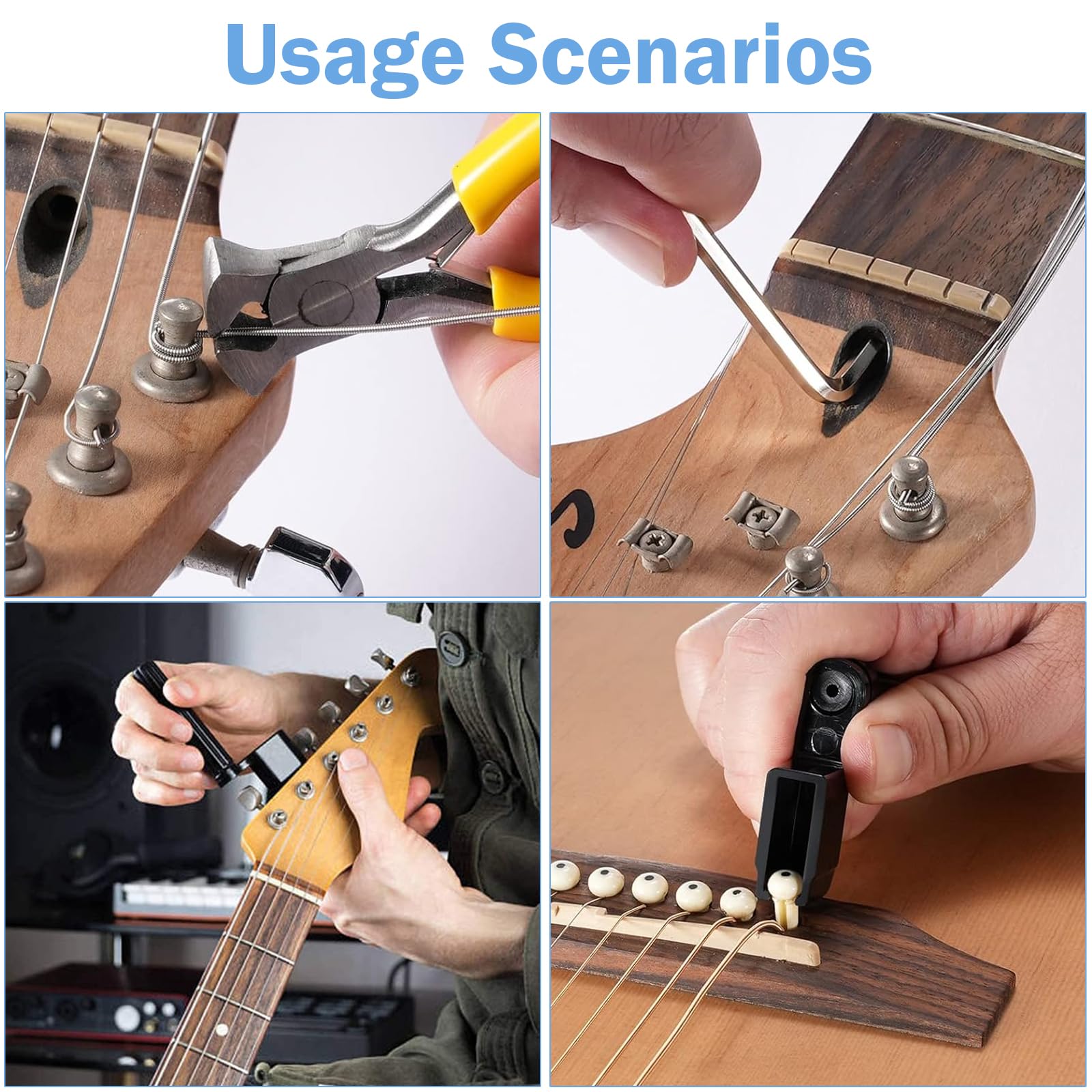 Usage Scenarios