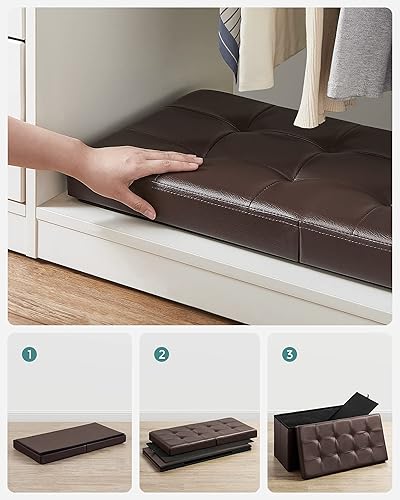 1

2

3