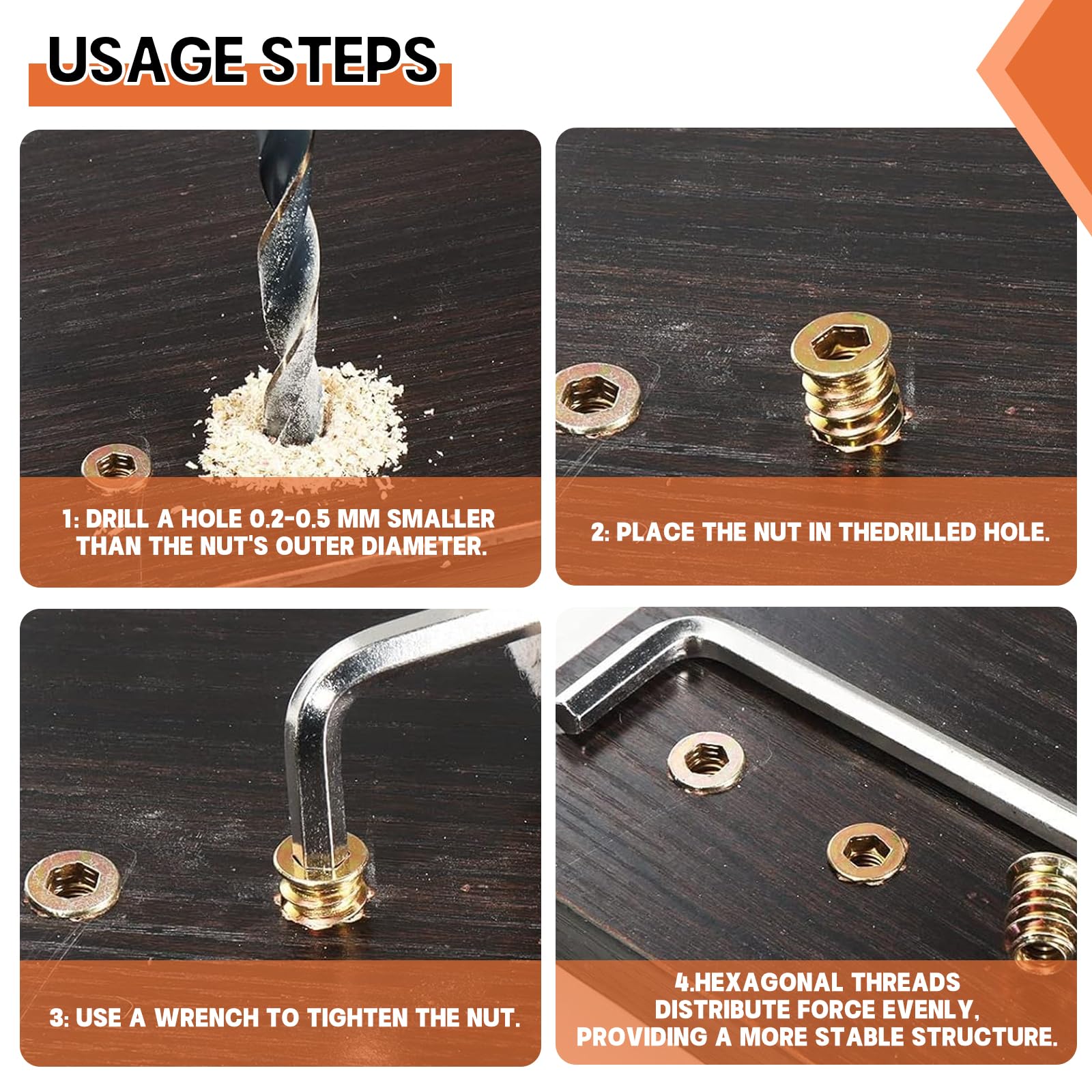 USAGE STEPS

1: DRILL A HOLE 0.2-0.5 MM SMALLER THAN THE NUT'S OUTER DIAMETER.

2: PLACE THE NUT IN THEDRILLED HOLE.

3: USE A WRENCH TO TIGHTEN THE NUT.

4.HEXAGONAL THREADS DISTRIBUTE FORCE EVENLY, PROVIDING A MORE STABLE STRUCTURE.