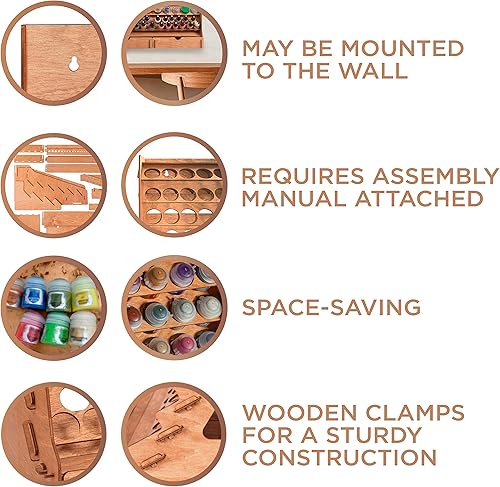 MAY BE MOUNTED TO THE WALL

REQUIRES ASSEMBLY MANUAL ATTACHED

SPACE-SAVING

WOODEN CLAMPS FOR A STURDY CONSTRUCTION