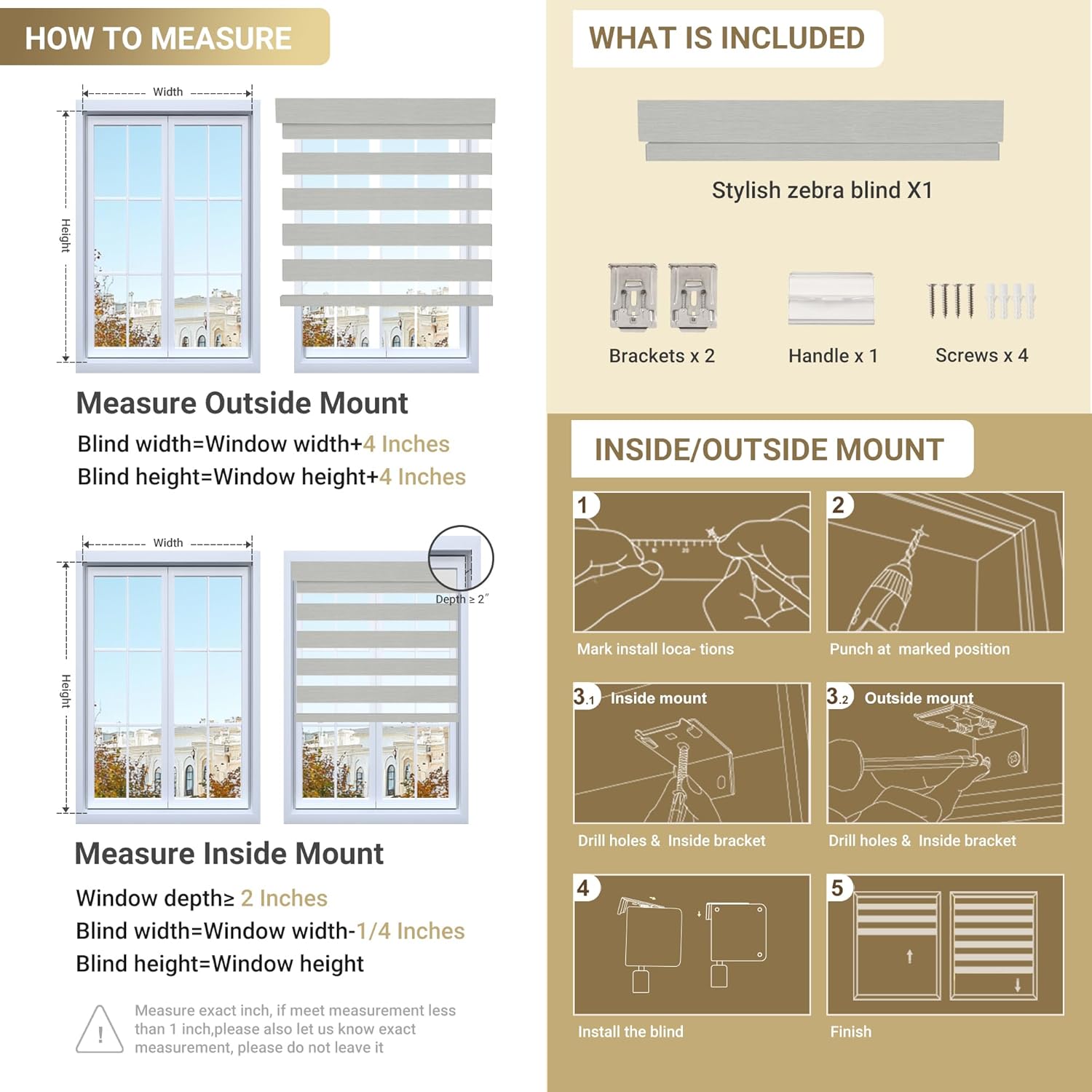 HOW TO MEASURE

Width

Height

Measure Outside Mount

Blind width=Window width+4 Inches

Blind height=Window height+4 Inches

Width

Height

Depth ≥ 2"

Measure Inside Mount

Window depth≥ 2 Inches

Blind width=Window width-1/4 Inches

Blind height=Window height

!

Measure exact inch, if meet measurement less than 1 inch,please also let us know exact measurement, please do not leave it

WHAT IS INCLUDED

Stylish zebra blind X1

Brackets x 2

Handle x 1

Screws x 4

INSIDE/OUTSIDE MOUNT

1

Mark install loca- tions

2

Punch at marked position

3.1 Inside mount

Drill holes & Inside bracket

3.2 Outside mount

Drill holes & Inside bracket

4

Install the blind

5

Finish