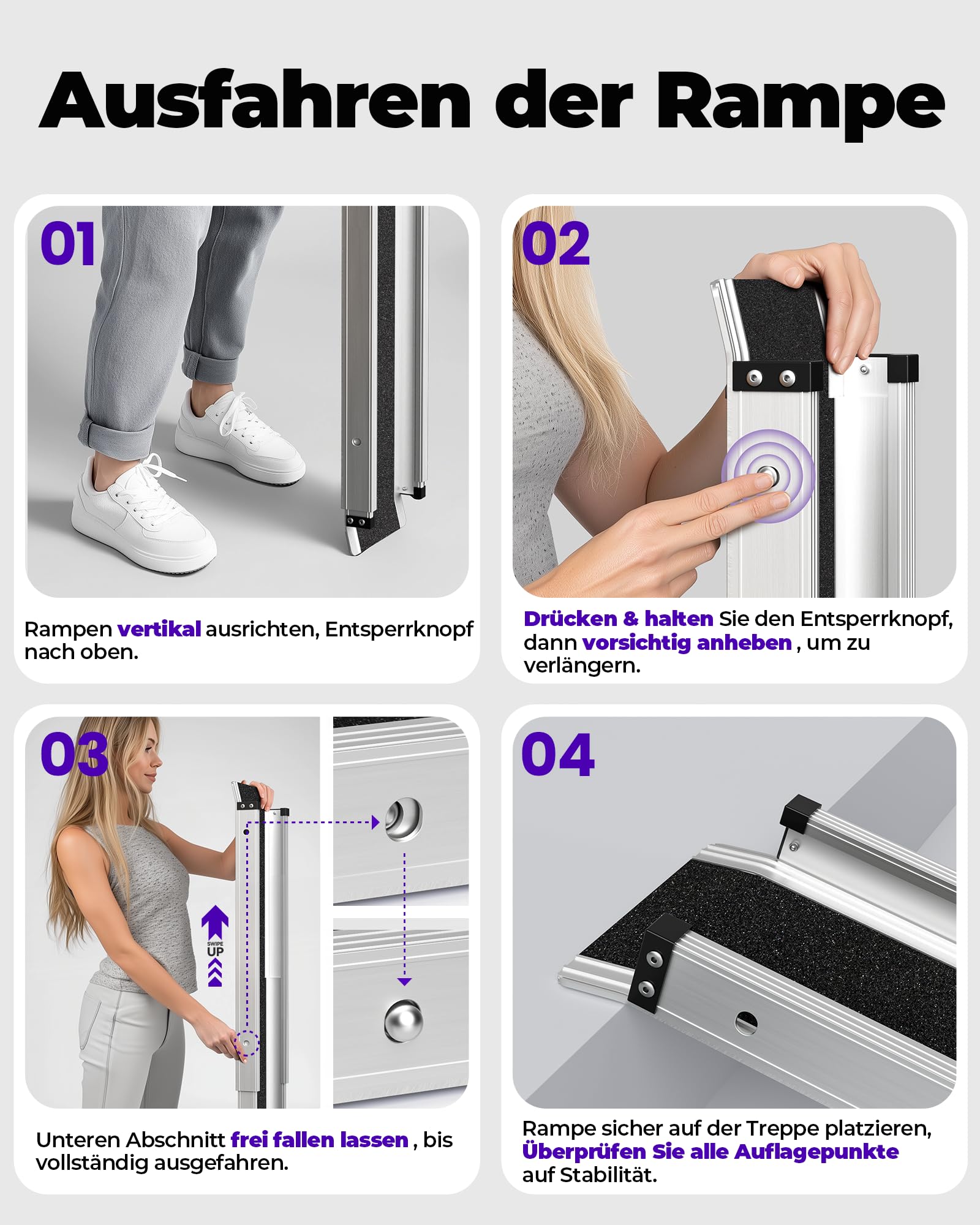 Ausfahren der Rampe

01

Rampen vertikal ausrichten, Entsperrknopf nach oben.

02

Drücken & halten Sie den Entsperrknopf, dann vorsichtig anheben , um zu verlängern.

03

SWIPE UP

Unteren Abschnitt frei fallen lassen , bis vollständig ausgefahren.

04

Rampe sicher auf der Treppe platzieren, Überprüfen Sie alle Auflagepunkte auf Stabilität.