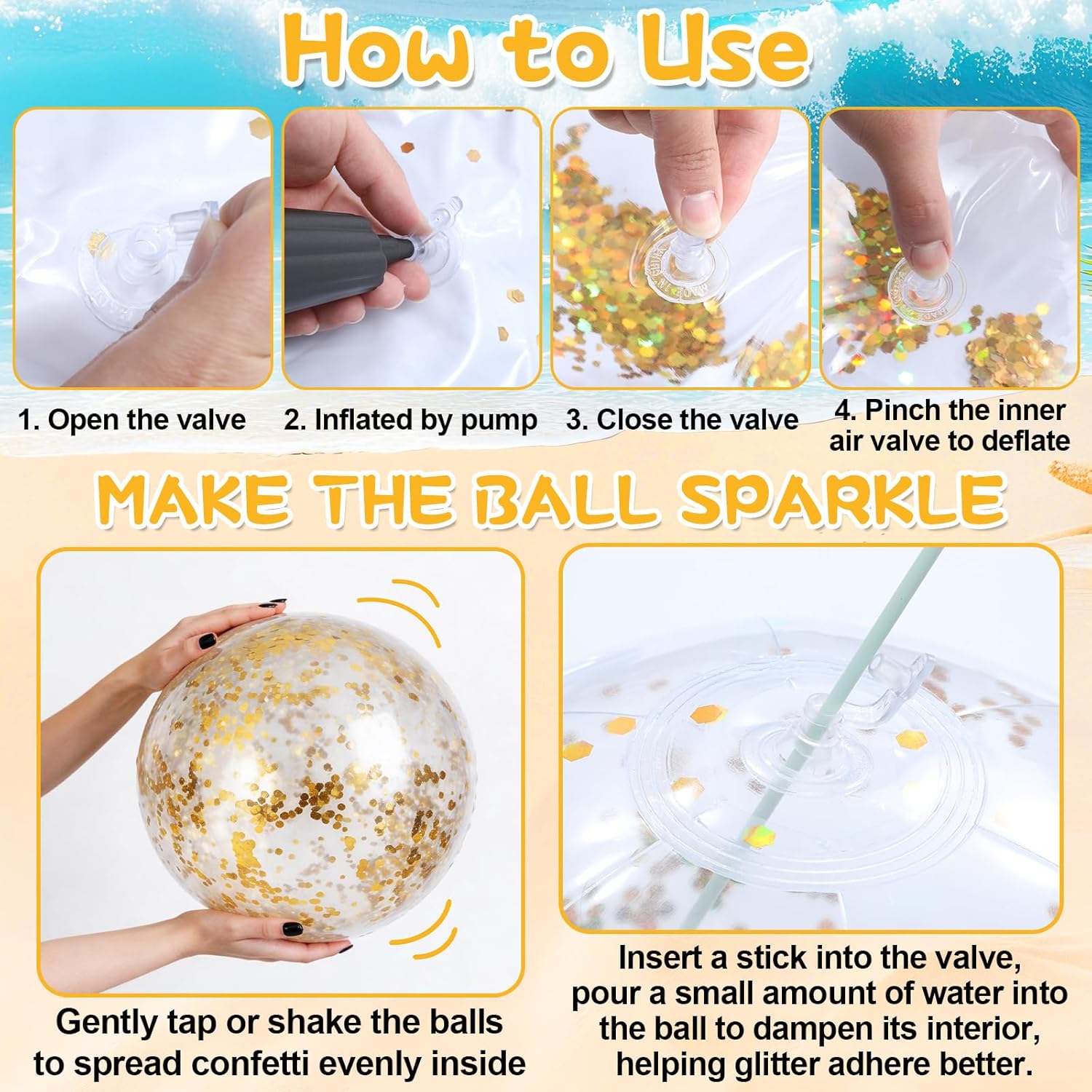 How to Use

1. Open the valve

2. Inflated by pump

3. Close the valve

4. Pinch the inner air valve to deflate

MAKE THE BALL SPARKLE

Gently tap or shake the balls to spread confetti evenly inside

Insert a stick into the valve, pour a small amount of water into the ball to dampen its interior, helping glitter adhere better.