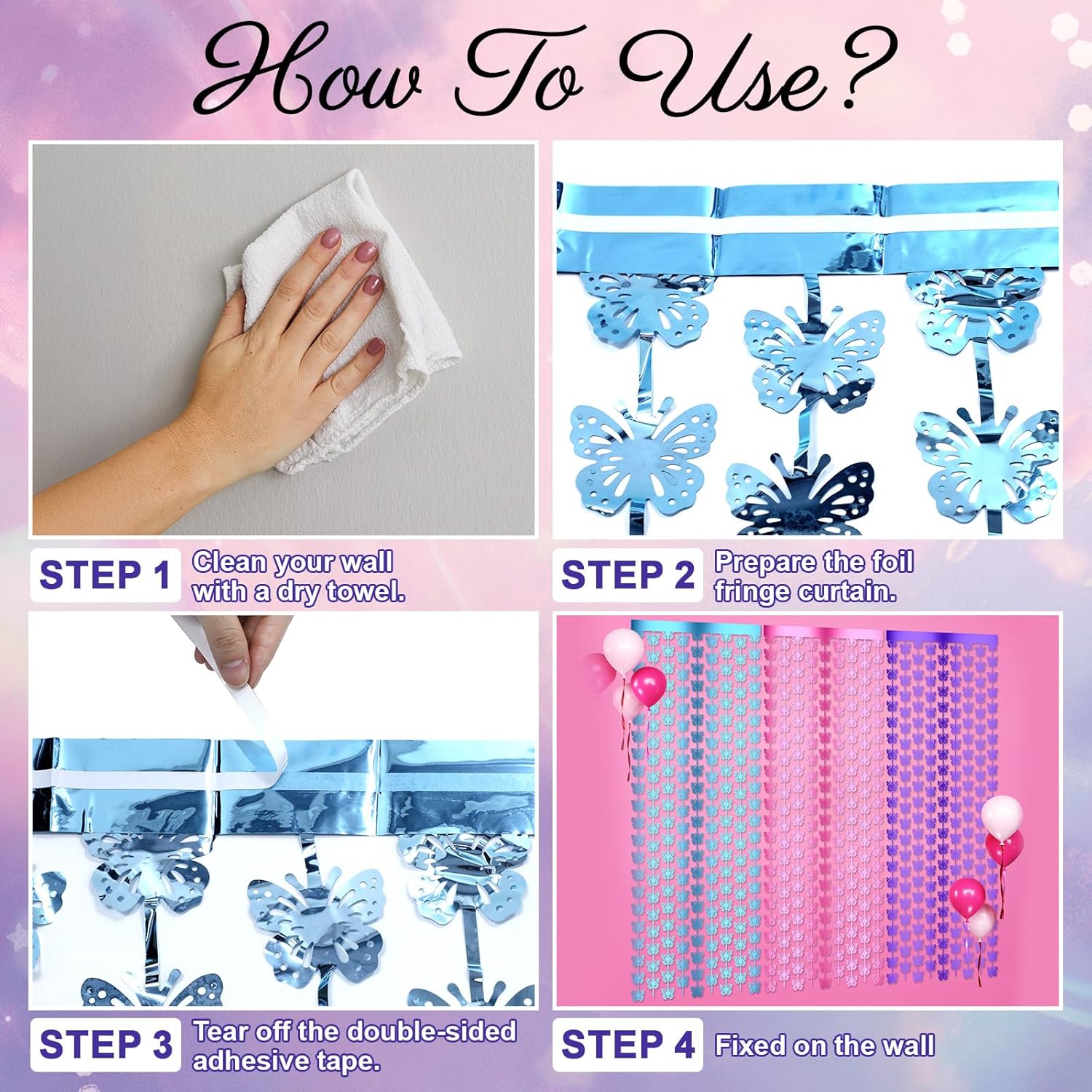 How To Use?

STEP 1 Clean your wall with a dry towel.

STEP 2 Prepare the foil fringe curtain.

STEP 3 Tear off the double-sided adhesive tape.

STEP 4 Fixed on the wall