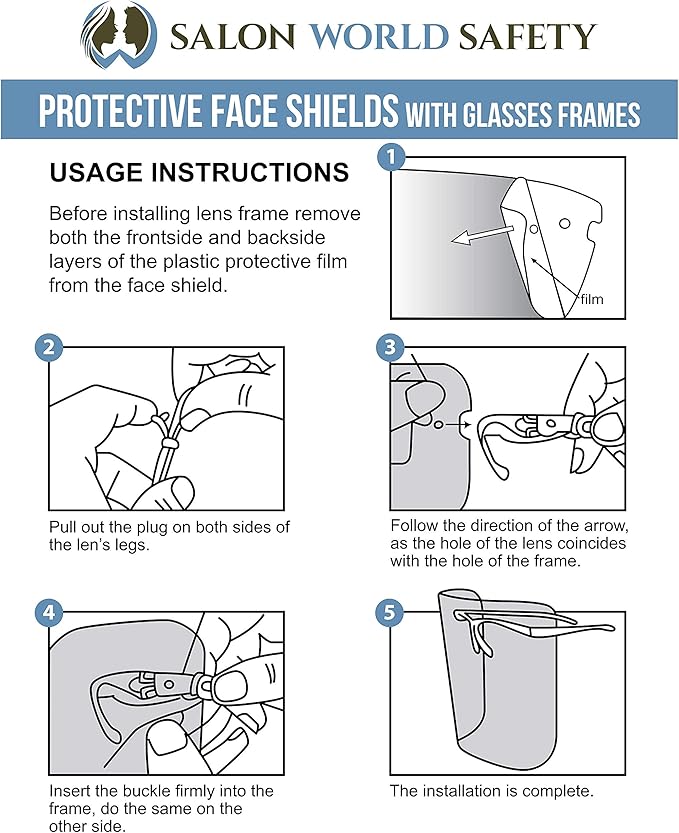 SALON WORLD SAFETY

PROTECTIVE FACE SHIELDS WITH GLASSES FRAMES

USAGE INSTRUCTIONS

Before installing lens frame remove both the frontside and backside layers of the plastic protective film from the face shield.

1

film

2

Pull out the plug on both sides of the len's legs.

3

Follow the direction of the arrow, as the hole of the lens coincides with the hole of the frame.

4

Insert the buckle firmly into the frame, do the same on the other side.

5

The installation is complete.