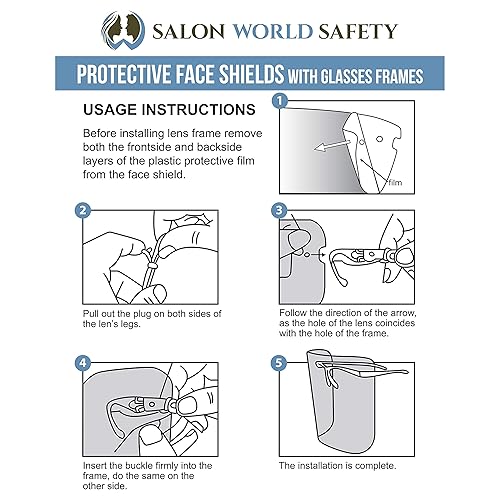 SALON WORLD SAFETY

PROTECTIVE FACE SHIELDS WITH GLASSES FRAMES

USAGE INSTRUCTIONS

Before installing lens frame remove both the frontside and backside layers of the plastic protective film from the face shield.

1

film

2

Pull out the plug on both sides of the len's legs.

3

Follow the direction of the arrow, as the hole of the lens coincides with the hole of the frame.

4

Insert the buckle firmly into the frame, do the same on the other side.

5

The installation is complete.