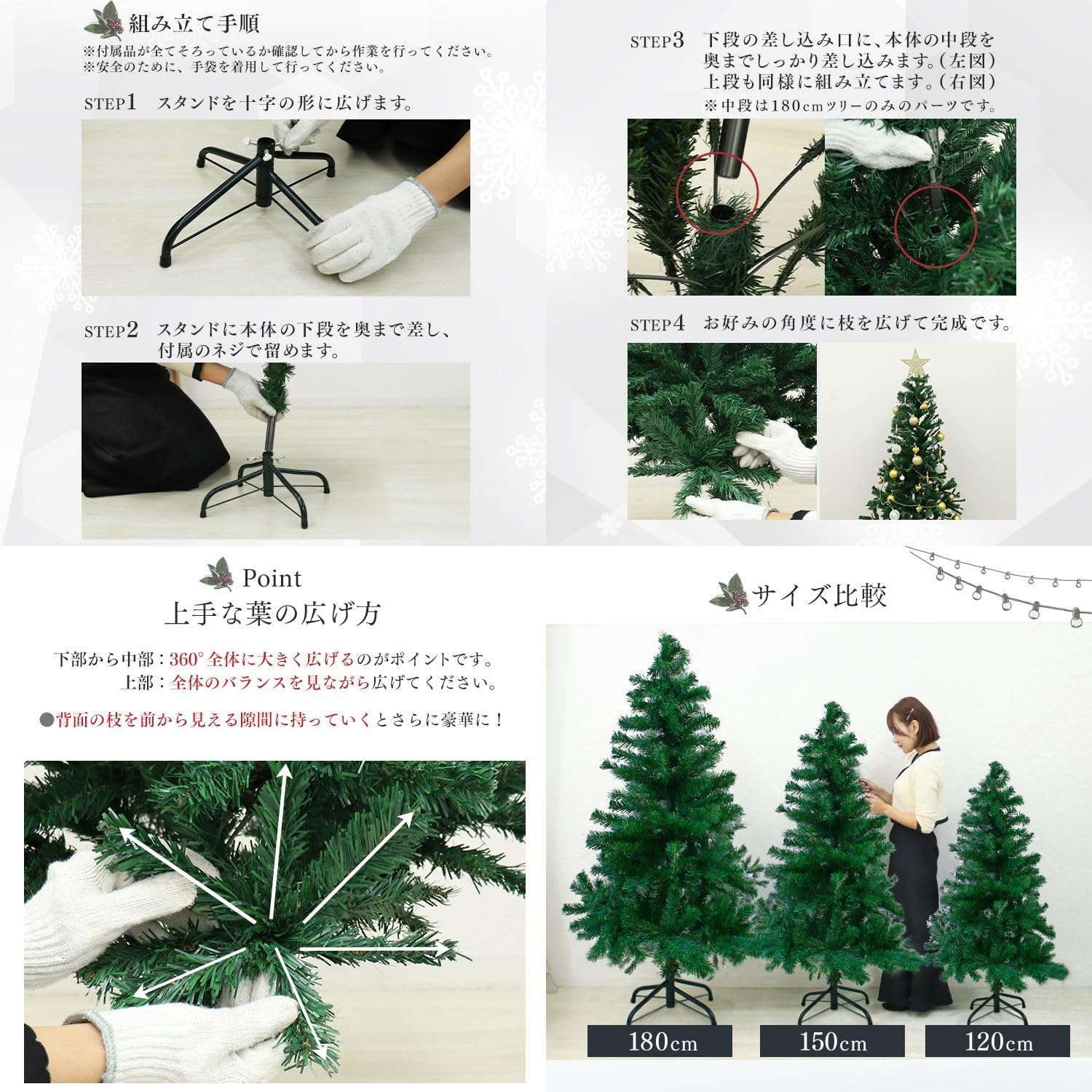 組み立て手順
※付属品が全てそろっているか確認してから作業を行ってください。
※安全のために、手袋を着用して行ってください。

STEP1 スタンドを十字の形に広げます。

STEP2 スタンドに本体の下段を奥まで差し、付属のネジで留めます。

STEP3 下段の差し込み口に、本体の中段を奥までしっかり差し込みます。(左図)
上段も同様に組み立てます。(右図)
※中段は180cmツリーのみのパーツです。

STEP4 お好みの角度に枝を広げて完成です。

Point
上手な葉の広げ方

下部から中部：360°全体に大きく広げるのがポイントです。
上部：全体のバランスを見ながら広げてください。

●背面の枝を前から見える隙間に持っていくとさらに豪華に！

サイズ比較

180cm
150cm
120cm