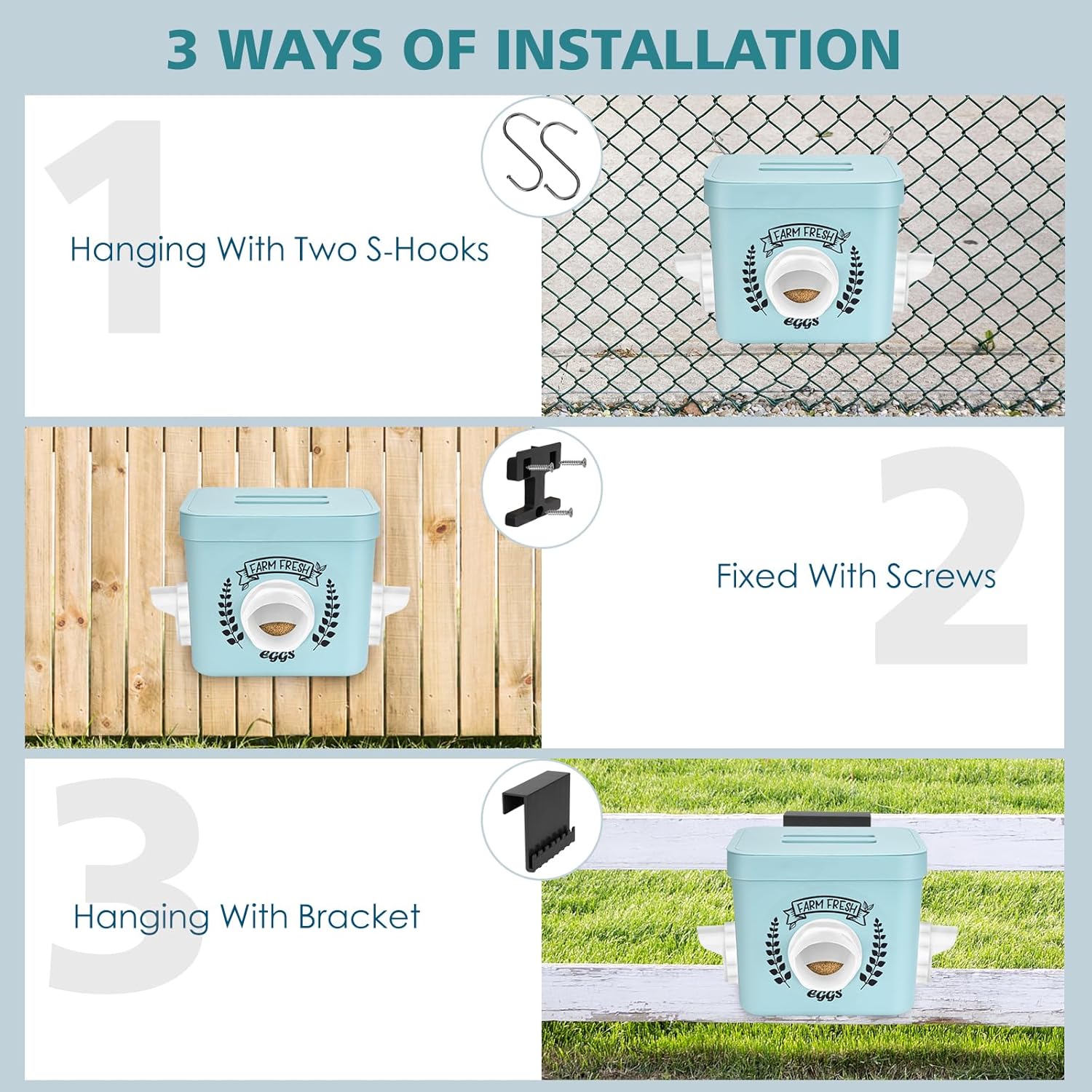 3 WAYS OF INSTALLATION

1

Hanging With Two S-Hooks

FARM FRESH

EGGS

FARM FRESH

EGGS

2

Fixed With Screws

3

Hanging With Bracket

FARM FRESH

EGGS