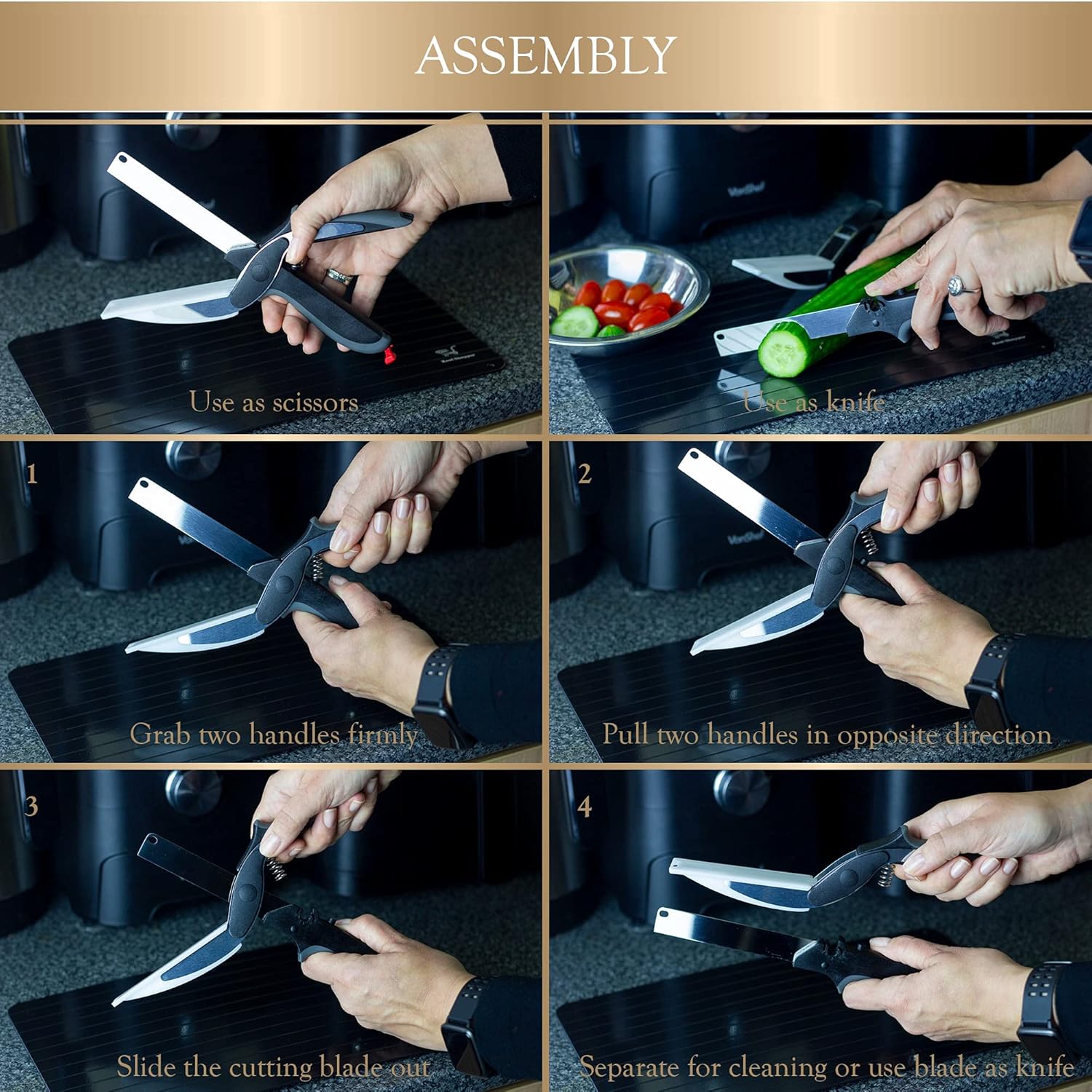 ASSEMBLY

Use as scissors

Use as knife

1

Grab two handles firmly

2

Pull two handles in opposite direction

3

Slide the cutting blade out

4

Separate for cleaning or use blade as knife